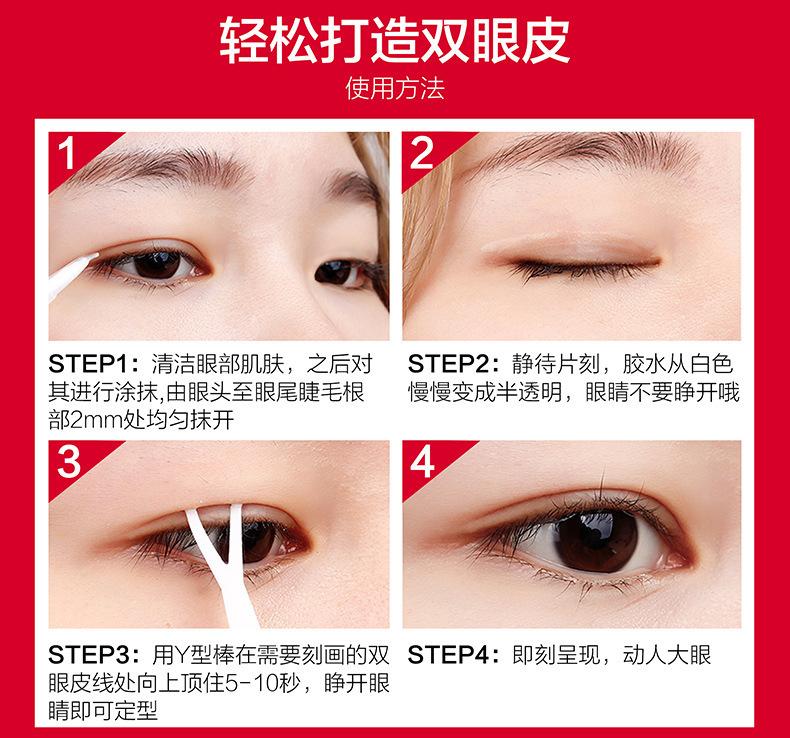 轻松打造双眼皮

使用方法

1

STEP1：清洁眼部肌肤，之后对其进行涂抹,由眼头至眼尾睫毛根部2mm处均匀抹开

2

STEP2：静待片刻，胶水从白色慢慢变成半透明，眼睛不要睁开哦

3

STEP3：用Y型棒在需要刻画的双眼皮线处向上顶住5-10秒，睁开眼睛即可定型

4

STEP4：即刻呈现，动人大眼