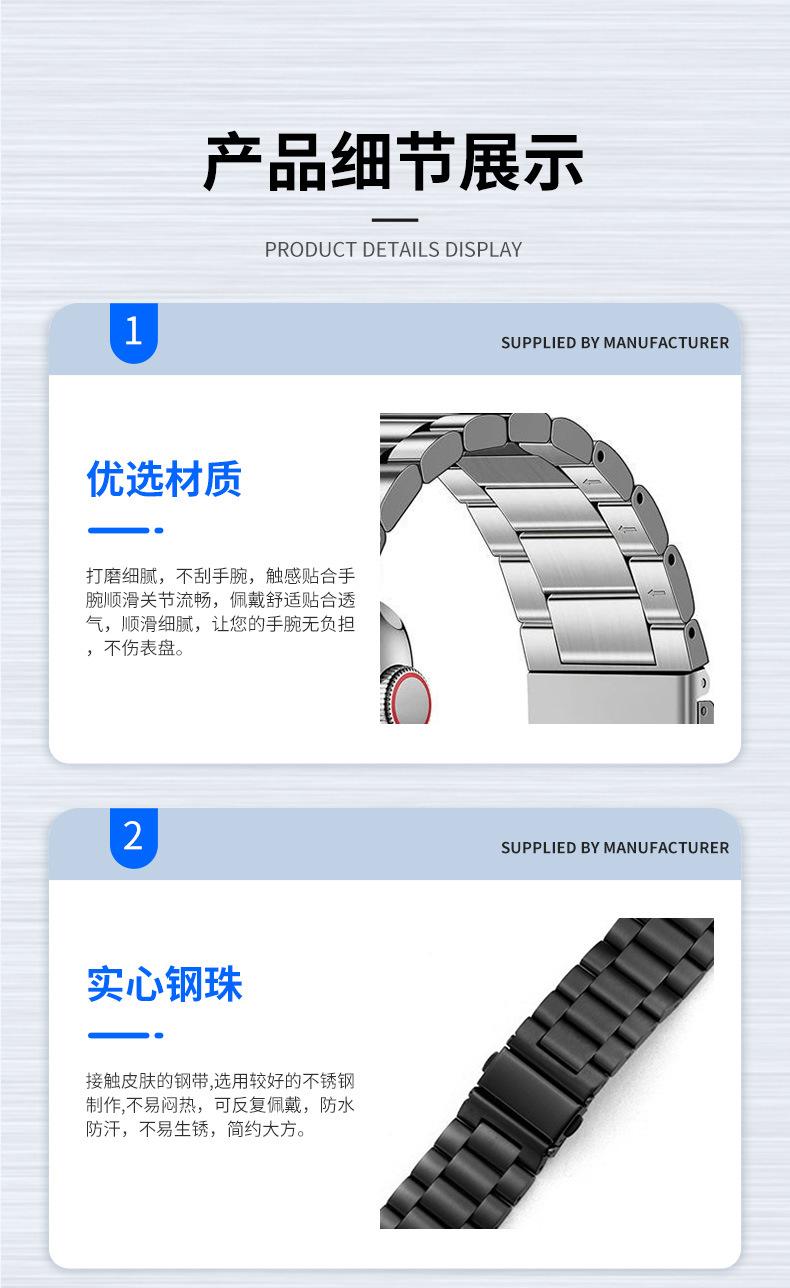 产品细节展示

PRODUCT DETAILS DISPLAY

1

SUPPLIED BY MANUFACTURER

优选材质

打磨细腻，不刮手腕，触感贴合手腕顺滑关节流畅，佩戴舒适贴合透气，顺滑细腻，让您的手腕无负担，不伤表盘。

2

SUPPLIED BY MANUFACTURER

实心钢珠

接触皮肤的钢带,选用较好的不锈钢制作,不易闷热，可反复佩戴，防水防汗，不易生锈，简约大方。