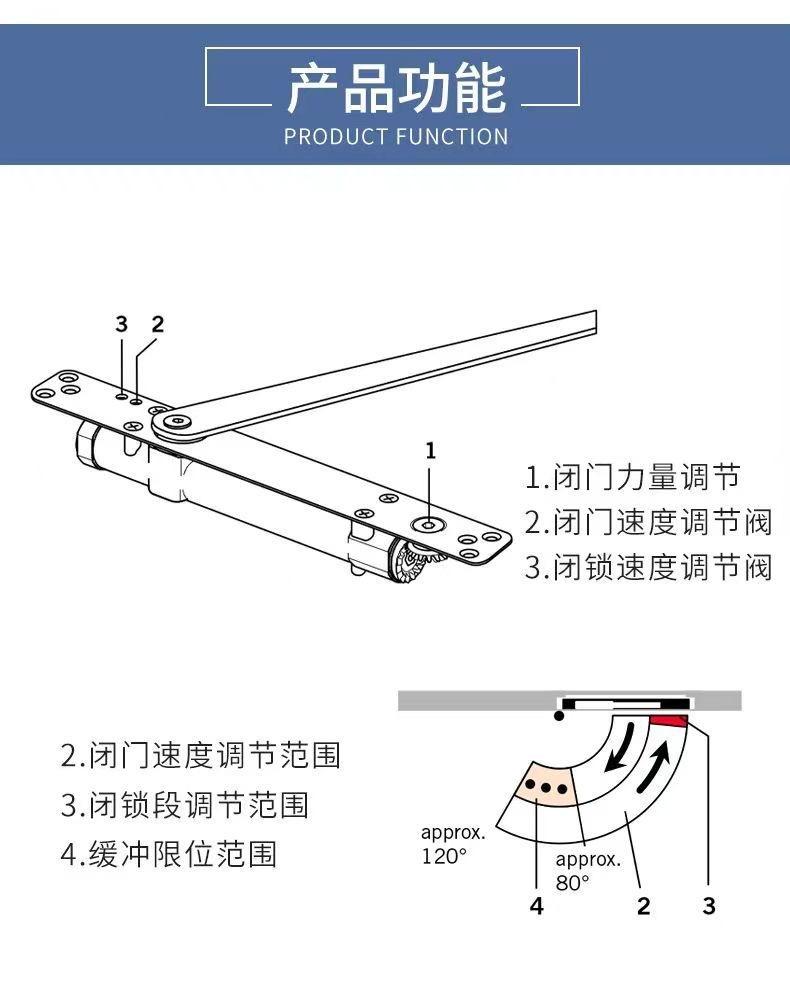 产品功能
PRODUCT FUNCTION

3 2

1

1.闭门力量调节
2.闭门速度调节阀
3.闭锁速度调节阀

2.闭门速度调节范围
3.闭锁段调节范围
4.缓冲限位范围

approx. 120°

approx. 80°

4 2 3