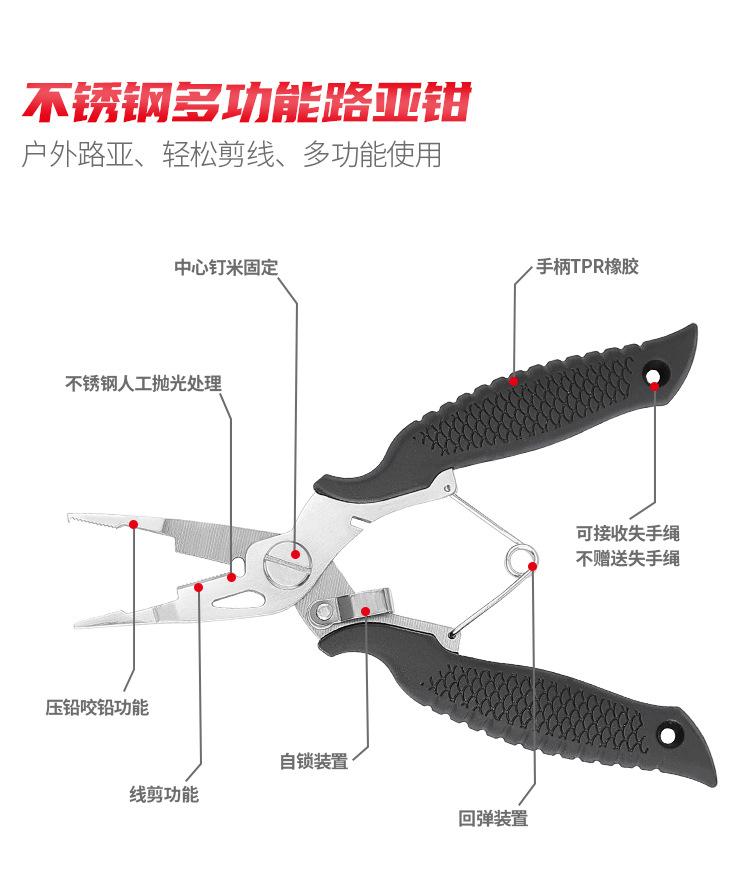 不锈钢多功能路亚钳

户外路亚、轻松剪线、多功能使用

中心钉米固定

手柄TPR橡胶

不锈钢人工抛光处理

可接收失手绳
不赠送失手绳

压铅咬铅功能

自锁装置

线剪功能

回弹装置