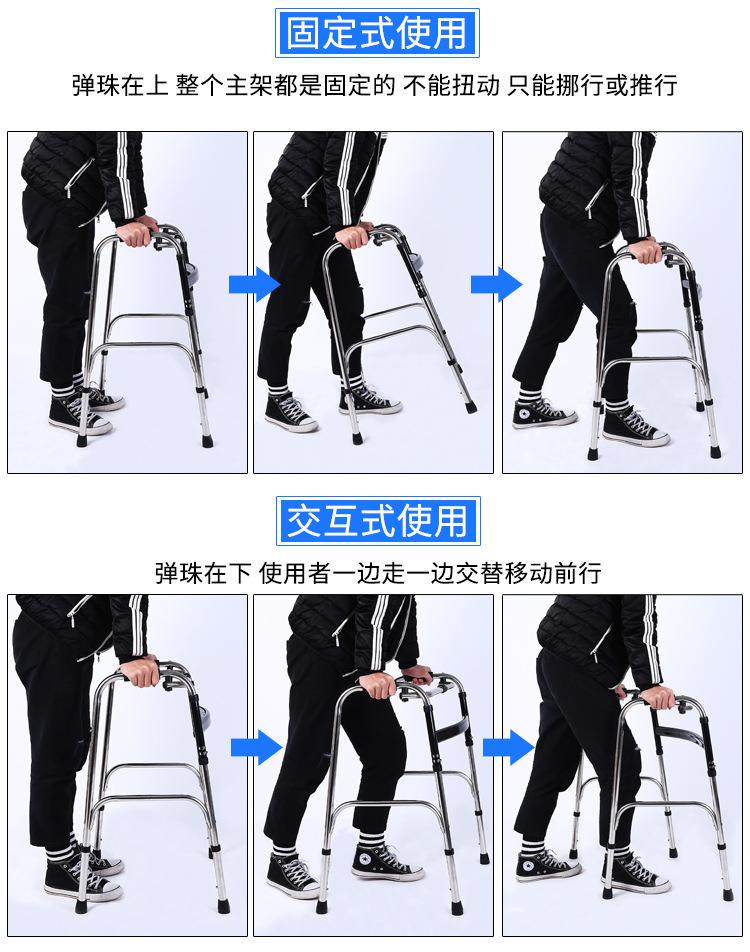 固定式使用

弹珠在上 整个主架都是固定的 不能扭动 只能挪行或推行

交互式使用

弹珠在下 使用者一边走一边交替移动前行