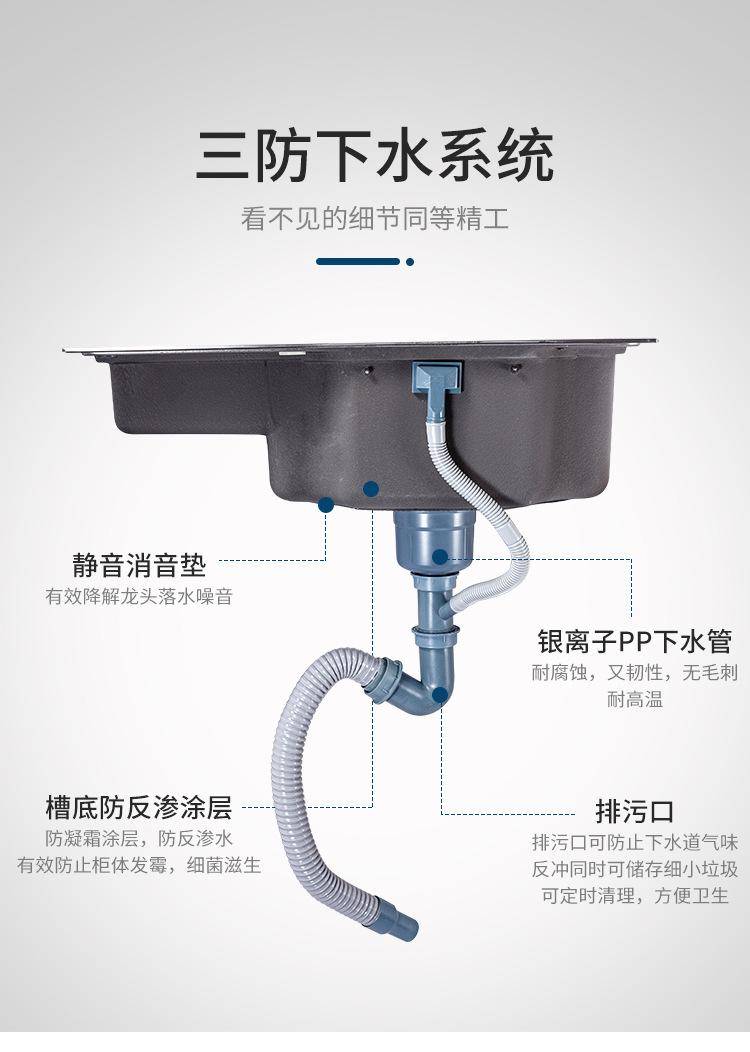 三防下水系统

看不见的细节同等精工

静音消音垫
有效降解龙头落水噪音

银离子PP下水管
耐腐蚀，又韧性，无毛刺
耐高温

槽底防反渗涂层
防凝霜涂层，防反渗水
有效防止柜体发霉，细菌滋生

排污口
排污口可防止下水道气味
反冲同时可储存细小垃圾
可定时清理，方便卫生