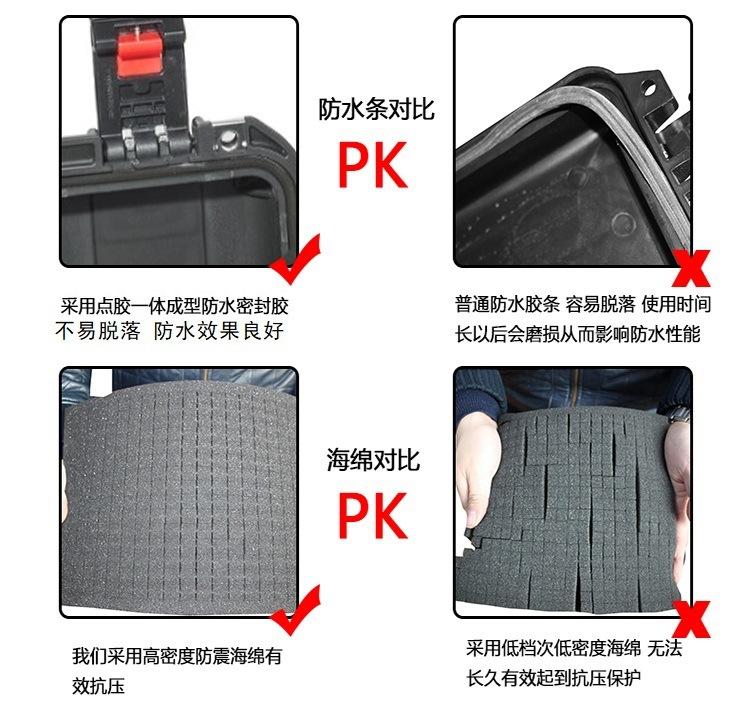 防水条对比

PK

采用点胶一体成型防水密封胶
不易脱落 防水效果良好

普通防水胶条 容易脱落 使用时间长以后会磨损从而影响防水性能

海绵对比

PK

我们采用高密度防震海绵有效抗压

采用低档次低密度海绵 无法长久有效起到抗压保护