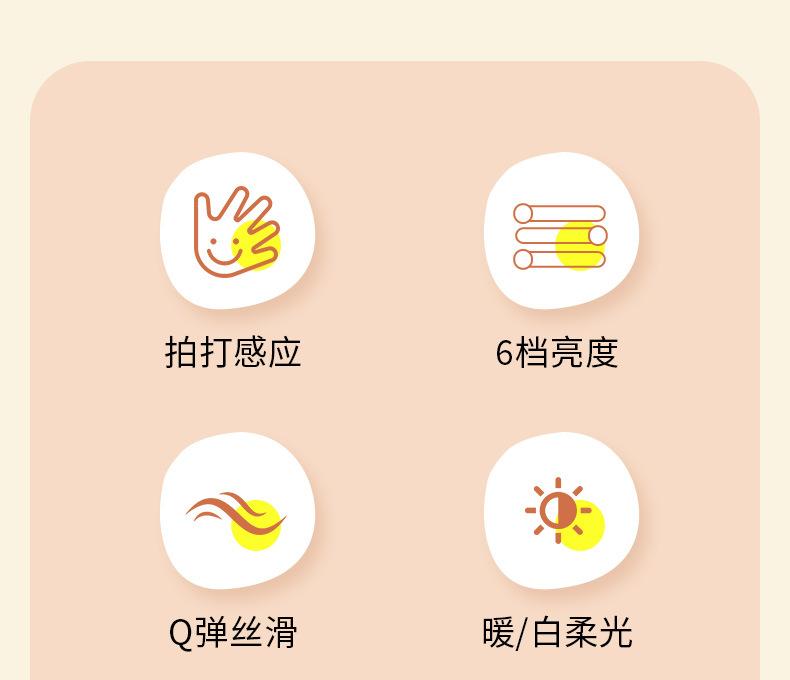 拍打感应

6档亮度

Q弹丝滑

暖/白柔光