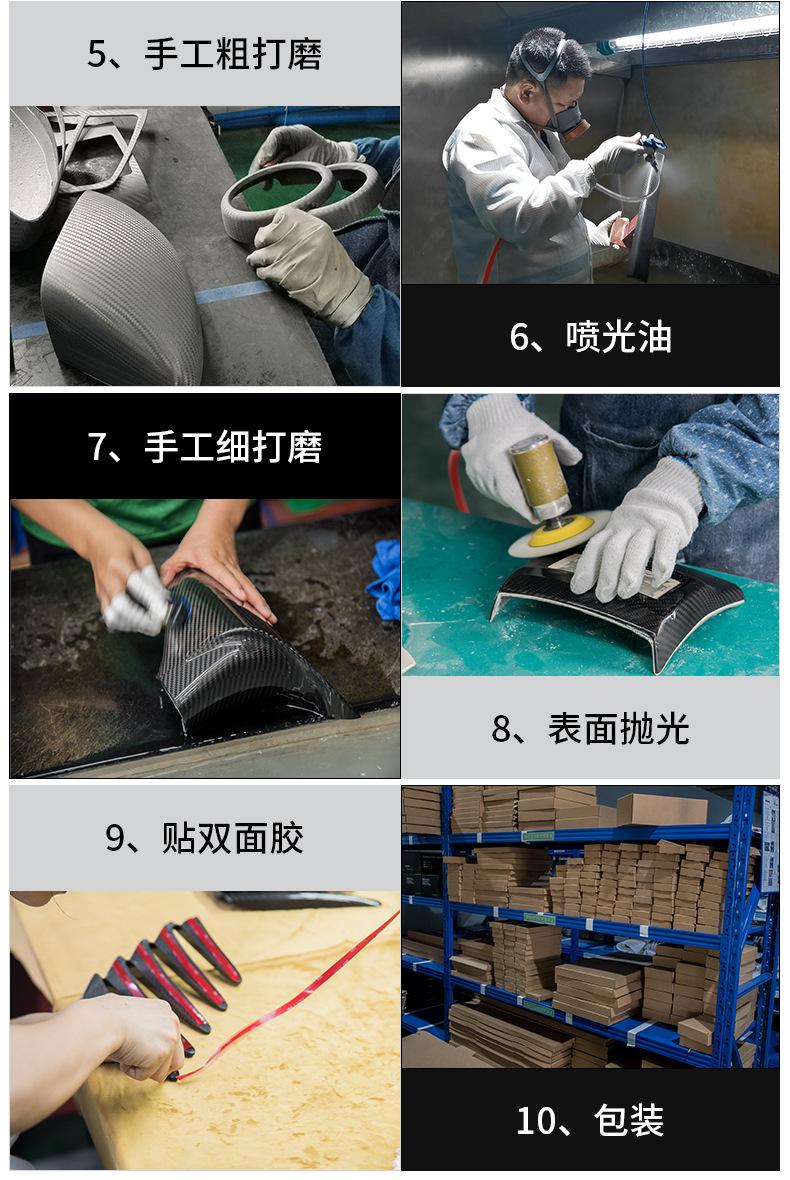 5、手工粗打磨

6、喷光油

7、手工细打磨

8、表面抛光

9、贴双面胶

10、包装