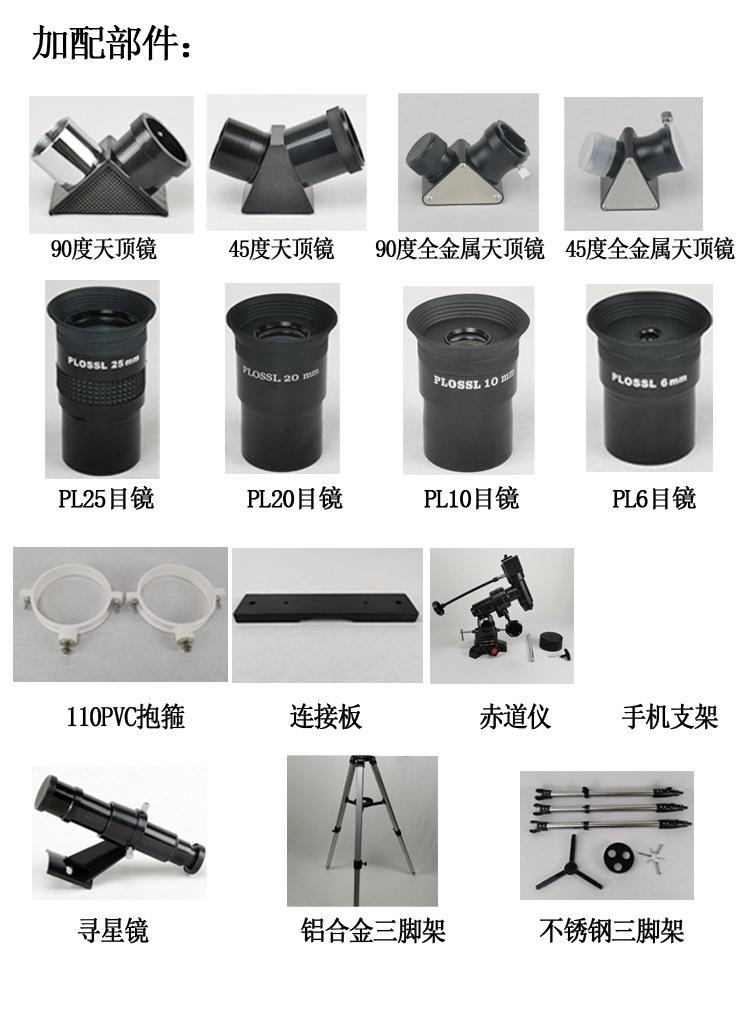 加配部件：

90度天顶镜

45度天顶镜

90度全金属天顶镜

45度全金属天顶镜

PLOSSL 25 mm

PLOSSL 20 mm

PLOSSL 10 mm

PLOSSL 6 mm

PL25目镜

PL20目镜

PL10目镜

PL6目镜

110PVC抱箍

连接板

赤道仪

手机支架

寻星镜

铝合金三脚架

不锈钢三脚架