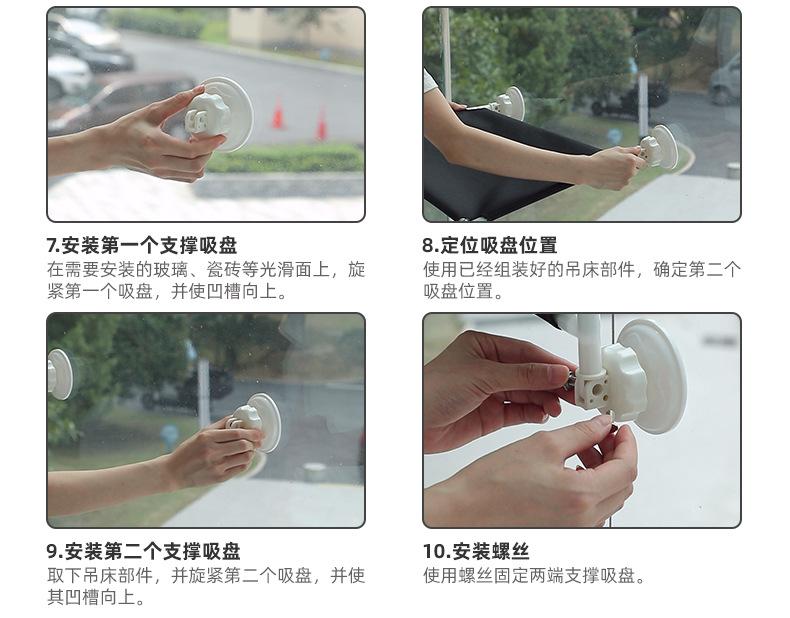 7.安装第一个支撑吸盘
在需要安装的玻璃、瓷砖等光滑面上，旋紧第一个吸盘，并使凹槽向上。

8.定位吸盘位置
使用已经组装好的吊床部件，确定第二个吸盘位置。

9.安装第二个支撑吸盘
取下吊床部件，并旋紧第二个吸盘，并使其凹槽向上。

10.安装螺丝
使用螺丝固定两端支撑吸盘。