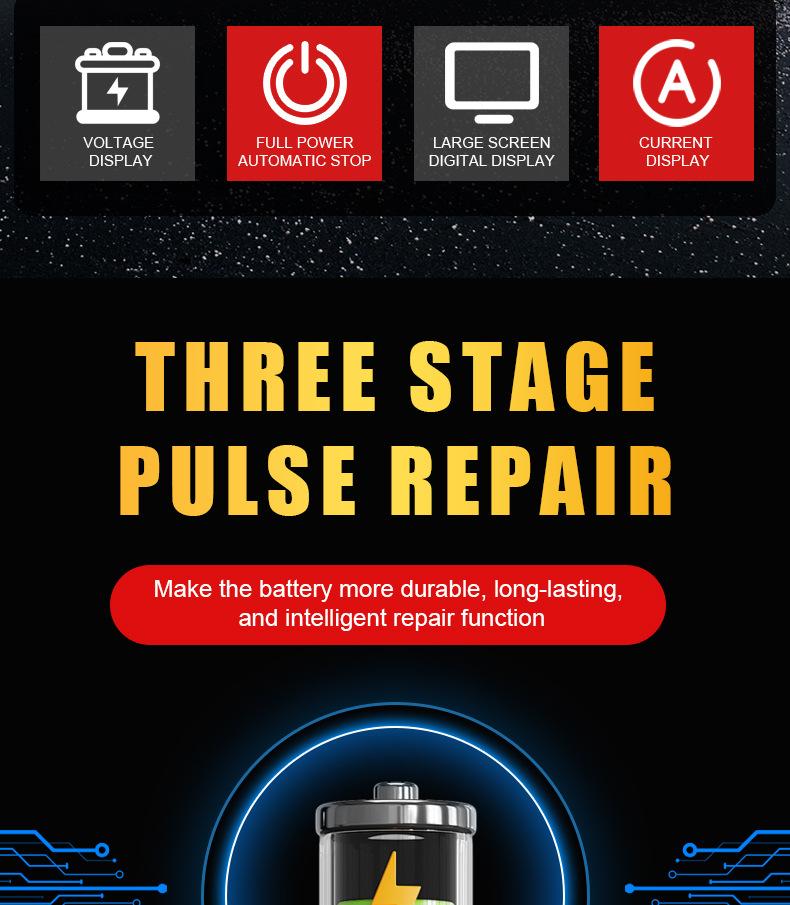 VOLTAGE DISPLAY

FULL POWER AUTOMATIC STOP

LARGE SCREEN DIGITAL DISPLAY

A

CURRENT DISPLAY

THREE STAGE PULSE REPAIR

Make the battery more durable, long-lasting, and intelligent repair function