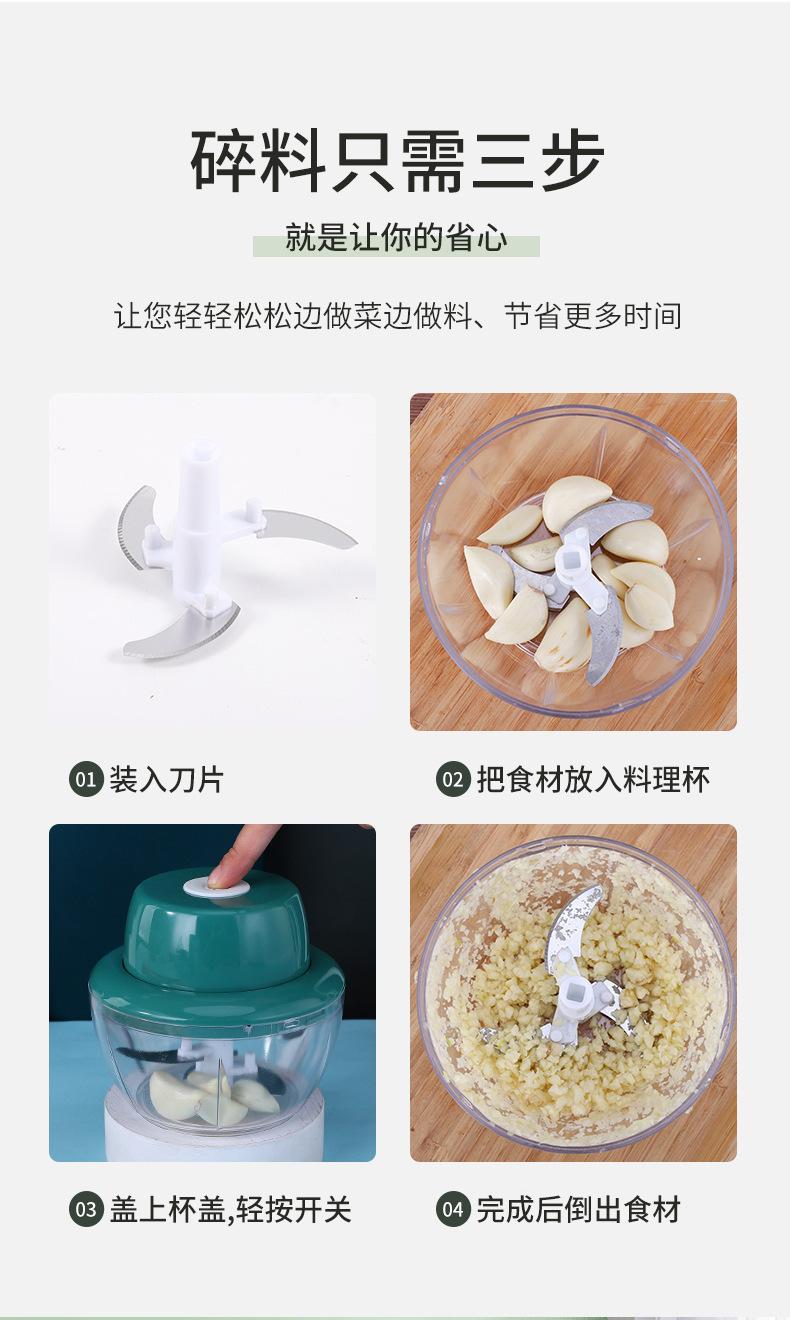 碎料只需三步

就是让你的省心

让您轻轻松松边做菜边做料、节省更多时间

01 装入刀片

02 把食材放入料理杯

03 盖上杯盖,轻按开关

04 完成后倒出食材