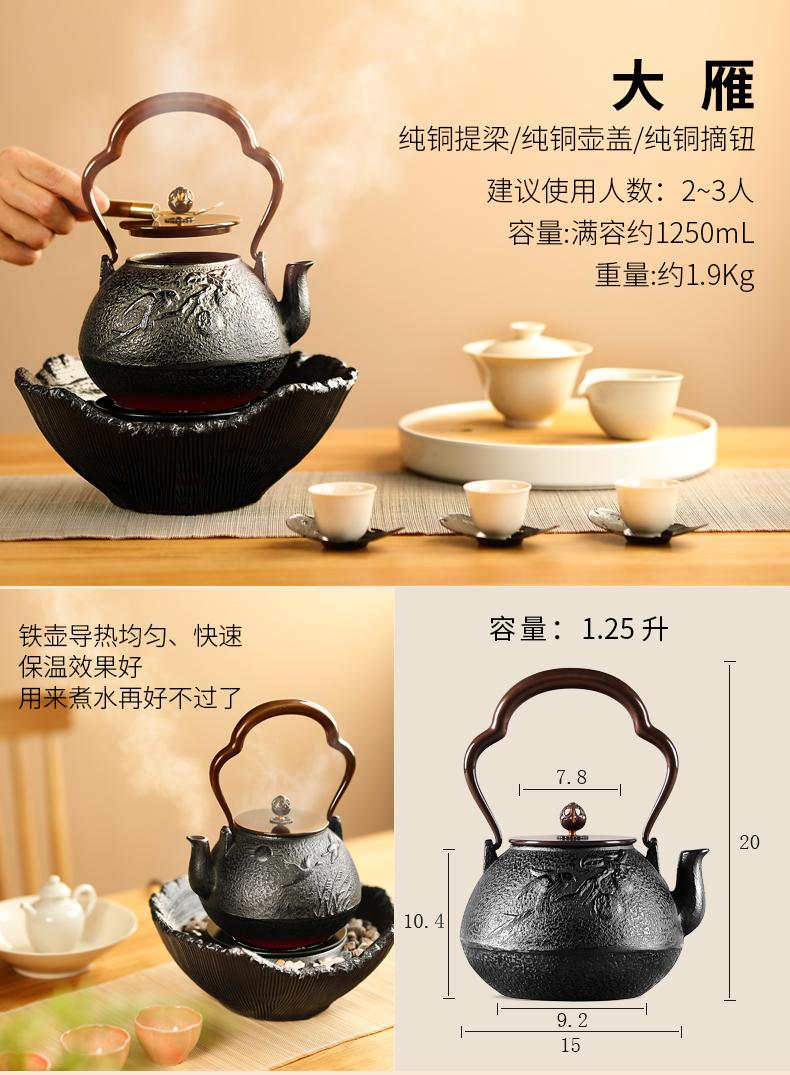 大 雁

纯铜提梁/纯铜壶盖/纯铜摘钮

建议使用人数：2~3人

容量:满容约1250mL

重量:约1.9Kg

铁壶导热均匀、快速
保温效果好
用来煮水再好不过了

容量：1.25 升

7.8

20

10.4

9.2

15