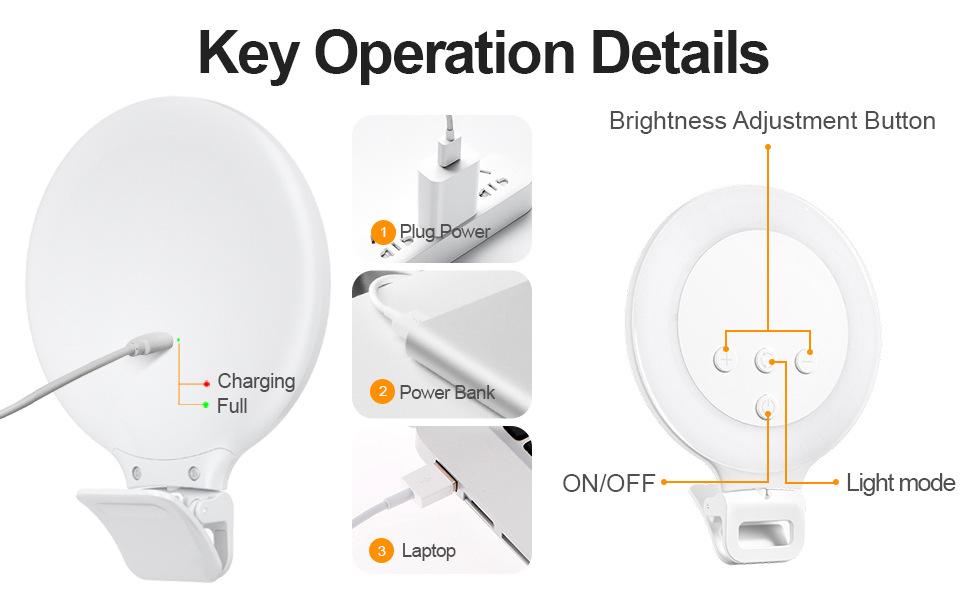 Key Operation Details

Charging
Full

1 Plug Power

2 Power Bank

3 Laptop

Brightness Adjustment Button

ON/OFF

Light mode