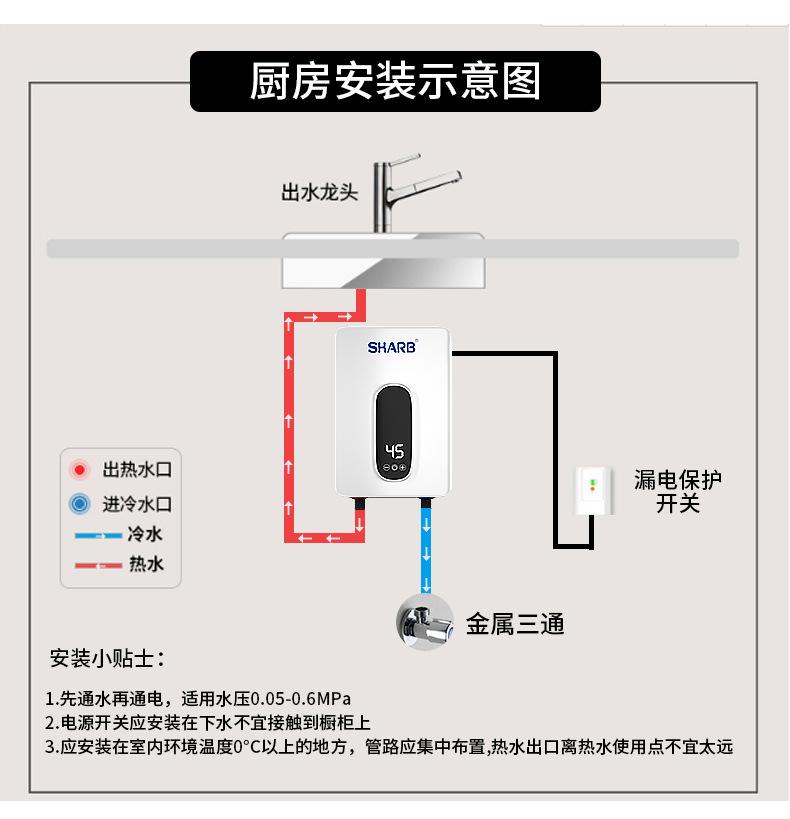 厨房安装示意图

出水龙头

SHARB

45

出热水口
进冷水口
冷水
热水

漏电保护开关

金属三通

安装小贴士：

1.先通水再通电，适用水压0.05-0.6MPa
2.电源开关应安装在下水不宜接触到橱柜上
3.应安装在室内环境温度0°C以上的地方，管路应集中布置,热水出口离热水使用点不宜太远