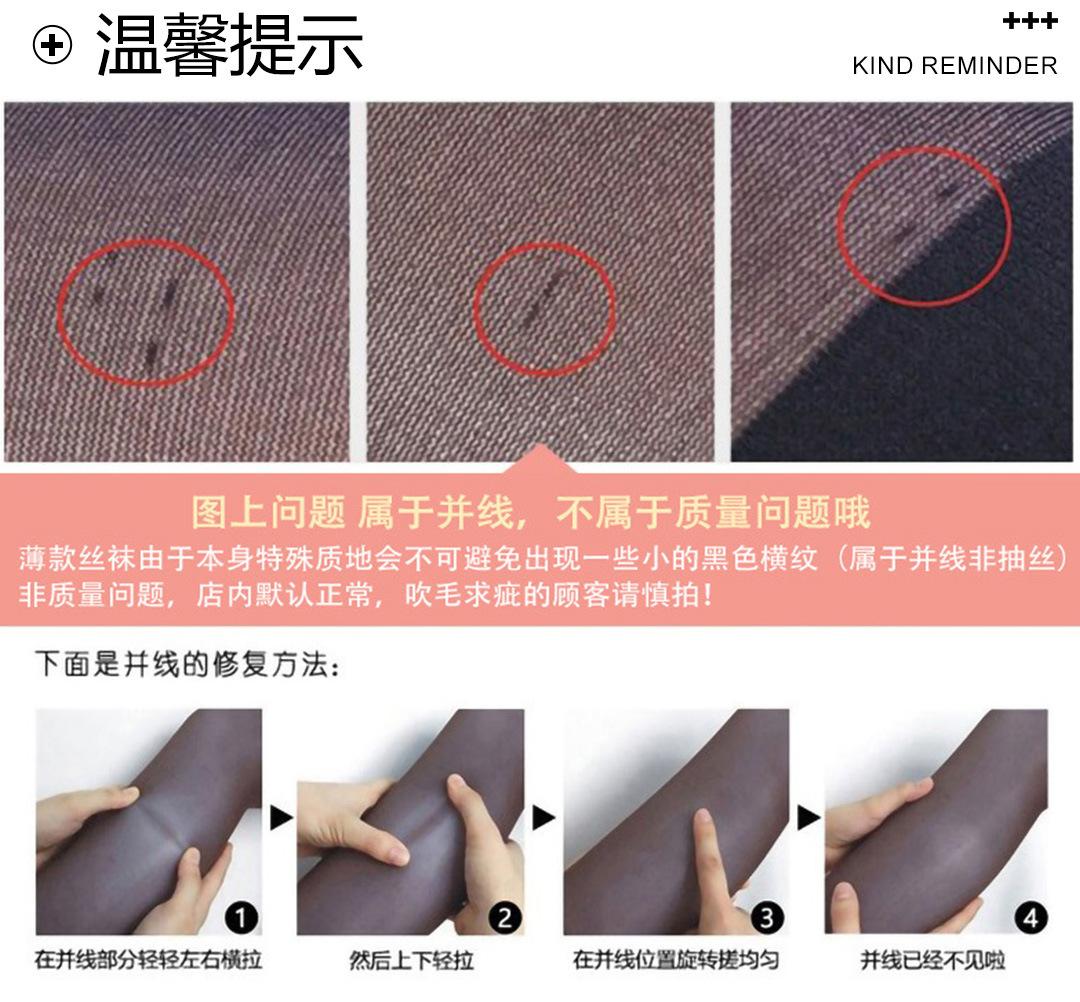 温馨提示

+++
KIND REMINDER

图上问题 属于并线，不属于质量问题哦

薄款丝袜由于本身特殊质地会不可避免出现一些小的黑色横纹（属于并线非抽丝）非质量问题，店内默认正常，吹毛求疵的顾客请慎拍！

下面是并线的修复方法：

1
在并线部分轻轻左右横拉

2
然后上下轻拉

3
在并线位置旋转搓均匀

4
并线已经不见啦