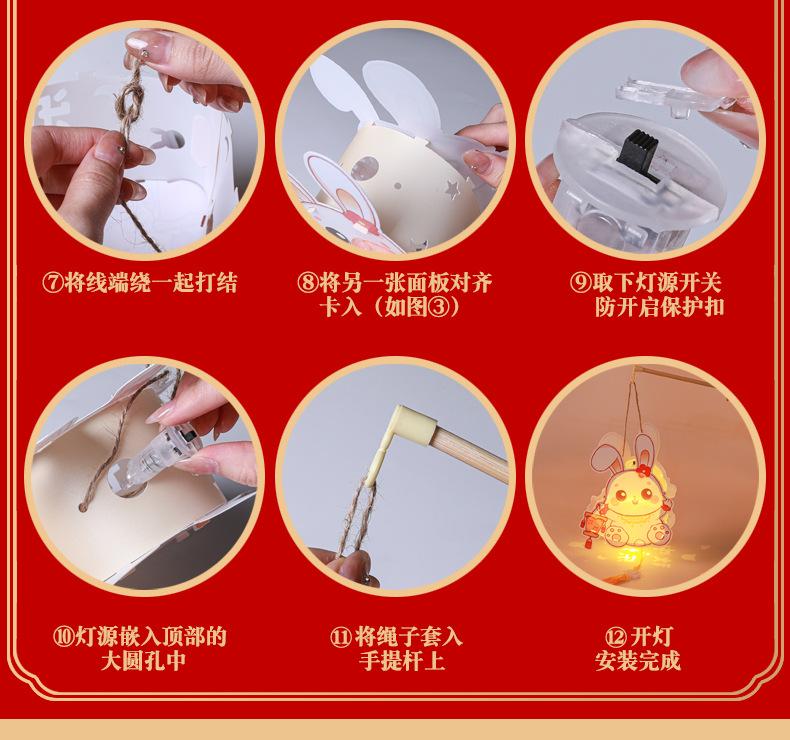 ⑦将线端绕一起打结

⑧将另一张面板对齐卡入（如图③）

⑨取下灯源开关防开启保护扣

⑩灯源嵌入顶部的大圆孔中

⑪将绳子套入手提杆上

⑫开灯安装完成