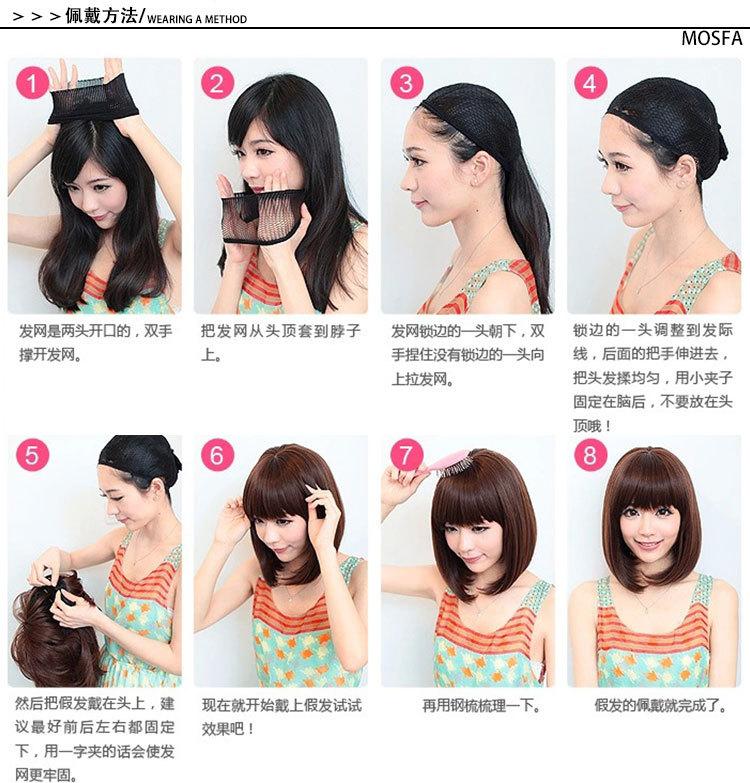 > > > 佩戴方法/WEARING A METHOD

MOSFA

1

发网是两头开口的，双手撑开发网。

2

把发网从头顶套到脖子上。

3

发网锁边的一头朝下，双手捏住没有锁边的一头向上拉发网。

4

锁边的一头调整到发际线，后面的把手伸进去，把头发揉均匀，用小夹子固定在脑后，不要放在头顶哦！

5

然后把假发戴在头上，建议最好前后左右都固定下，用一字夹的话会使发网更牢固。

6

现在就开始戴上假发试试效果吧！

7

再用钢梳梳理一下。

8

假发的佩戴就完成了。