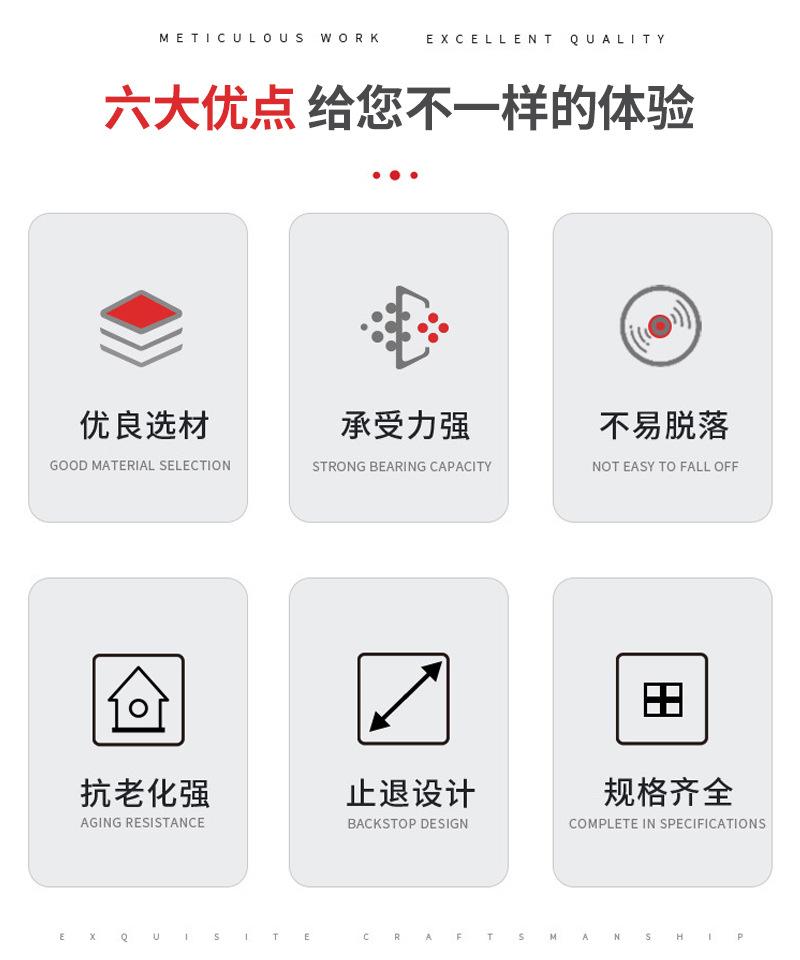 METICULOUS WORK EXCELLENT QUALITY

六大优点 给您不一样的体验

优良选材
GOOD MATERIAL SELECTION

承受力强
STRONG BEARING CAPACITY

不易脱落
NOT EASY TO FALL OFF

抗老化强
AGING RESISTANCE

止退设计
BACKSTOP DESIGN

规格齐全
COMPLETE IN SPECIFICATIONS

EXQUISITE CRAFTSMANSHIP