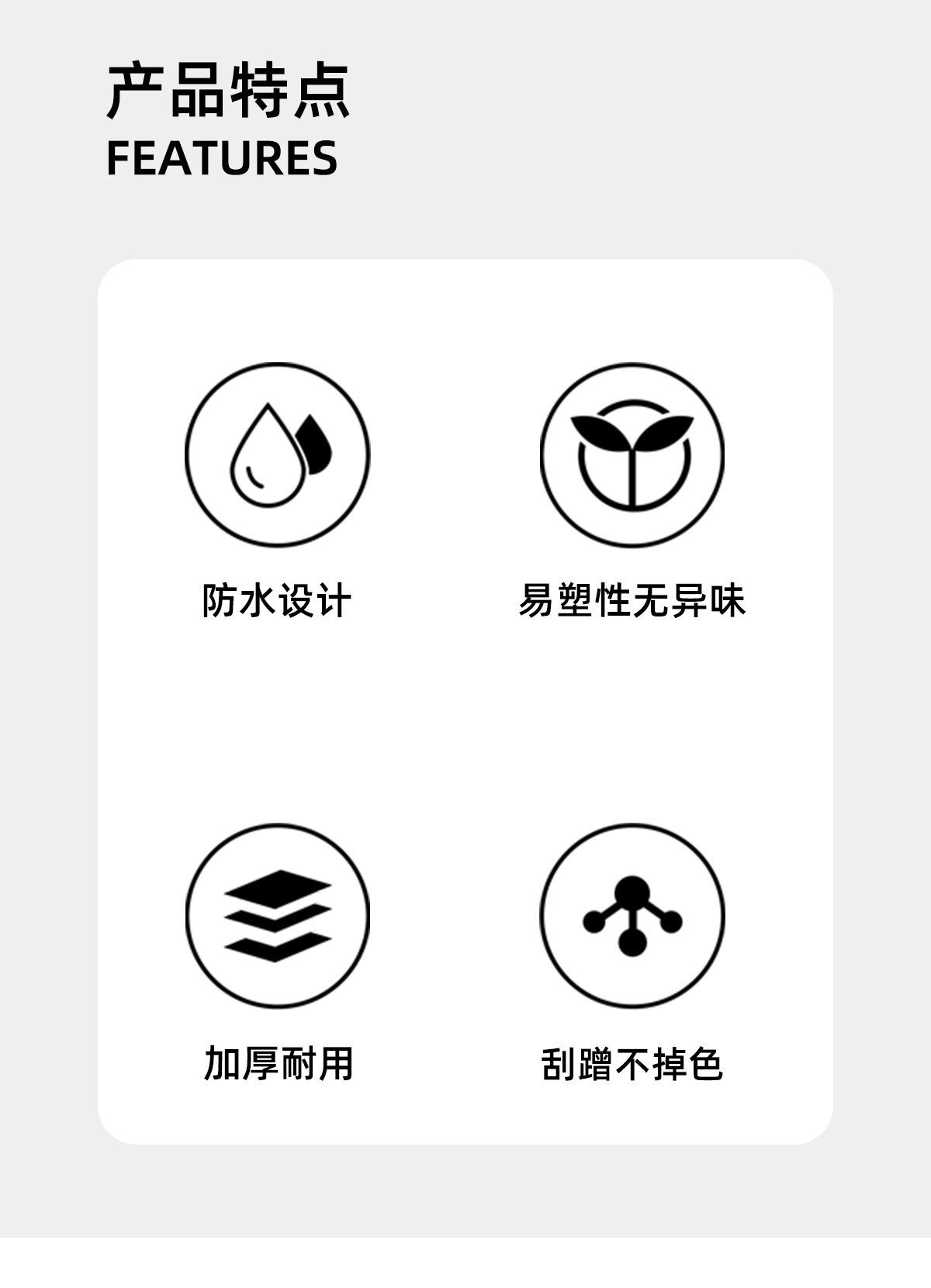 产品特点
FEATURES

防水设计

易塑性无异味

加厚耐用

刮蹭不掉色