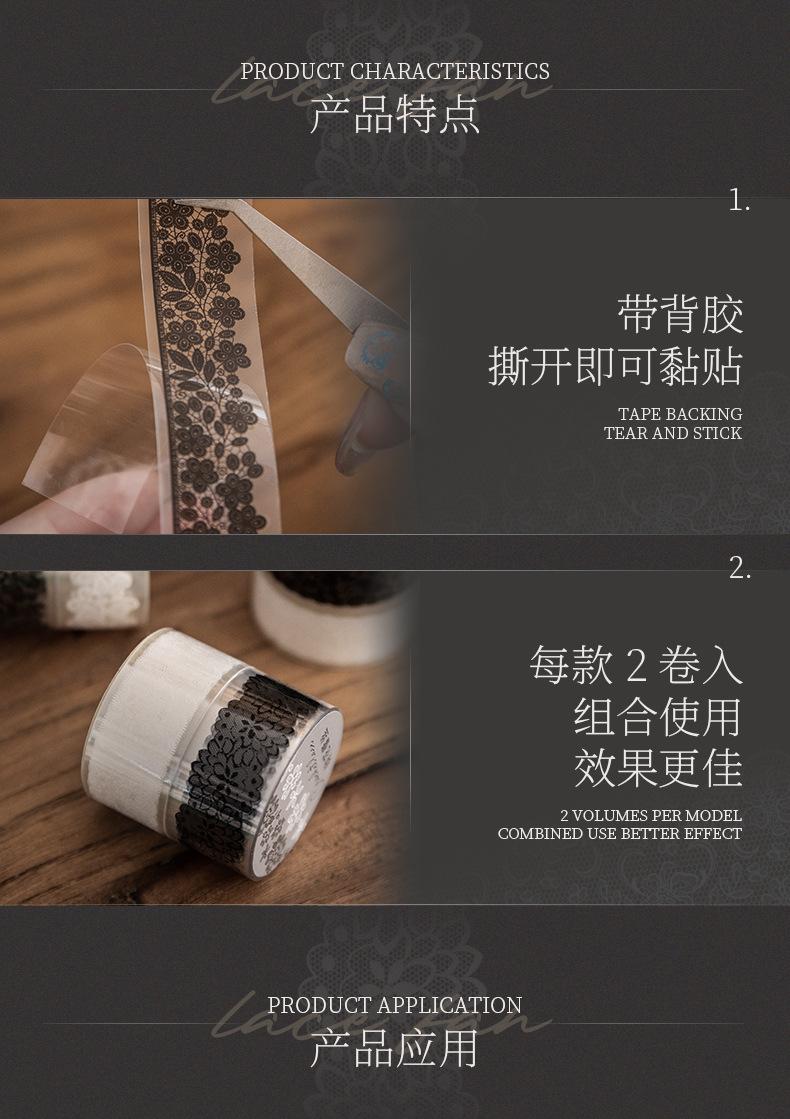 PRODUCT CHARACTERISTICS
产品特点

1.

带背胶
撕开即可黏贴

TAPE BACKING
TEAR AND STICK

2.

每款 2 卷入
组合使用
效果更佳

2 VOLUMES PER MODEL
COMBINED USE BETTER EFFECT

PRODUCT APPLICATION
产品应用