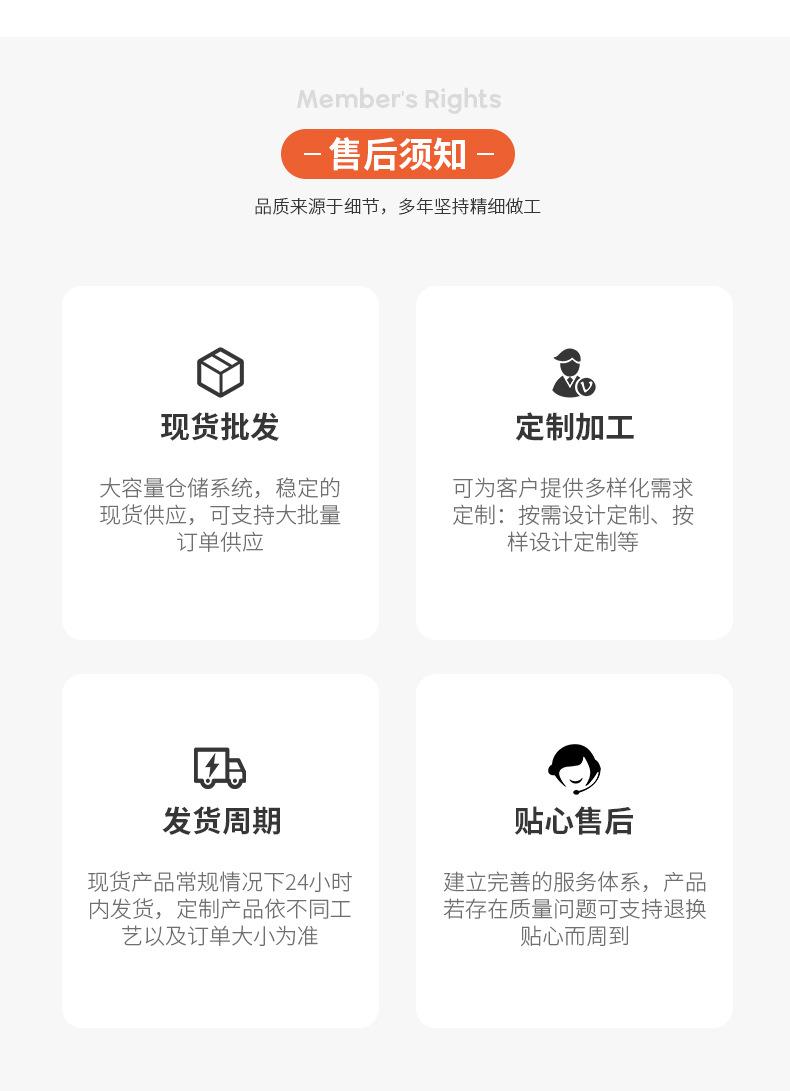 Member's Rights

- 售后须知 -

品质来源于细节，多年坚持精细做工

现货批发

大容量仓储系统，稳定的现货供应，可支持大批量订单供应

定制加工

可为客户提供多样化需求定制：按需设计定制、按样设计定制等

发货周期

现货产品常规情况下24小时内发货，定制产品依不同工艺以及订单大小为准

贴心售后

建立完善的服务体系，产品若存在质量问题可支持退换贴心而周到