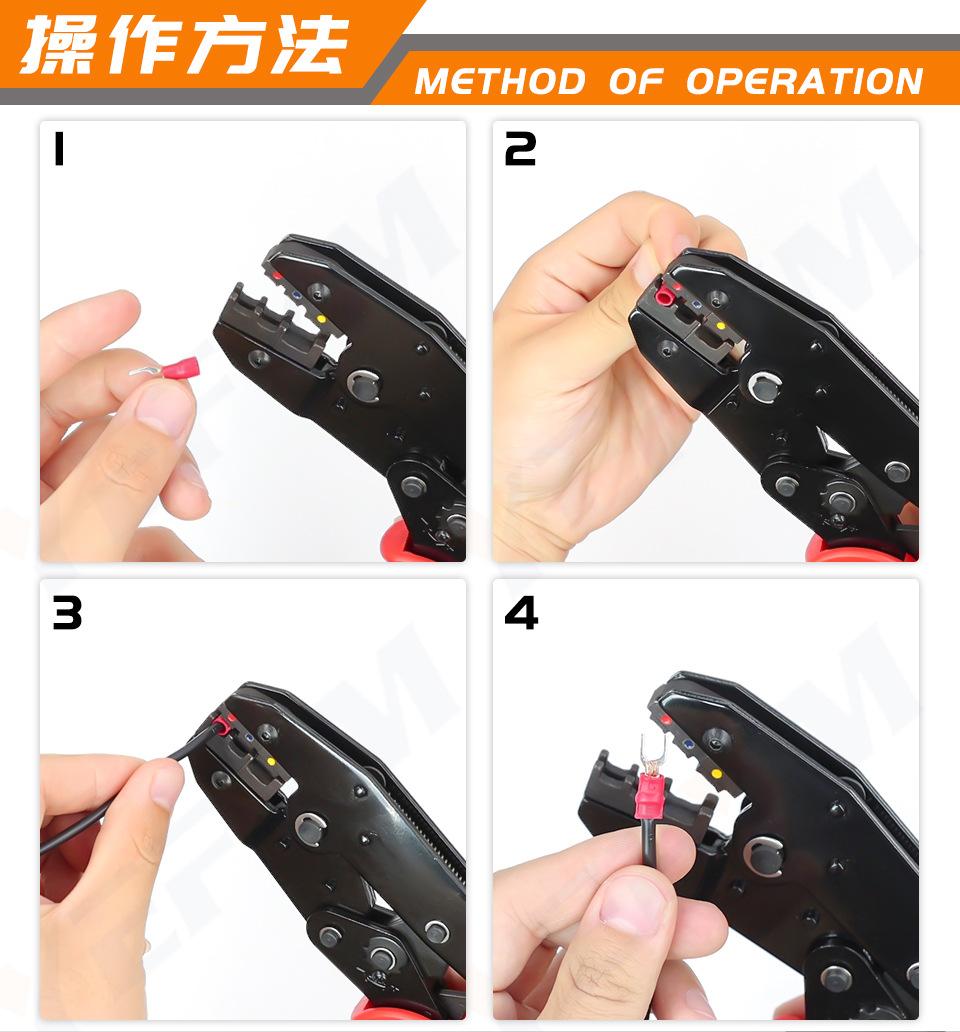 操作方法

METHOD OF OPERATION

1

2

3

4