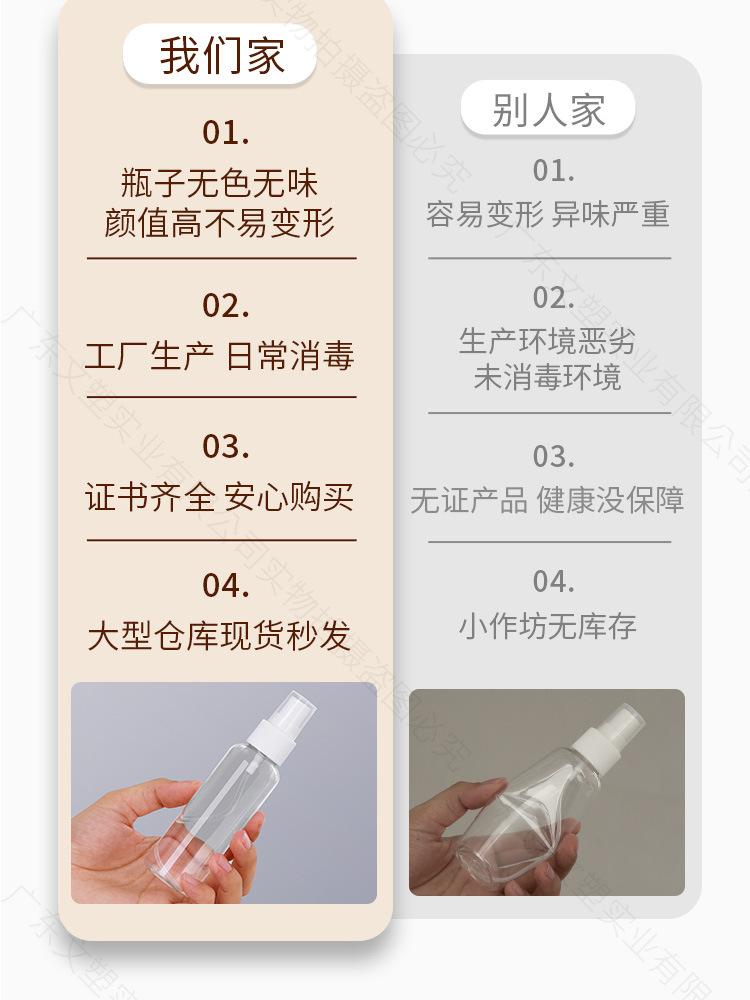 我们家

01.
瓶子无色无味
颜值高不易变形

02.
工厂生产 日常消毒

03.
证书齐全 安心购买

04.
大型仓库现货秒发

别人家

01.
容易变形 异味严重

02.
生产环境恶劣
未消毒环境

03.
无证产品 健康没保障

04.
小作坊无库存

广东文塑实业有限公司实物拍摄盗图必究