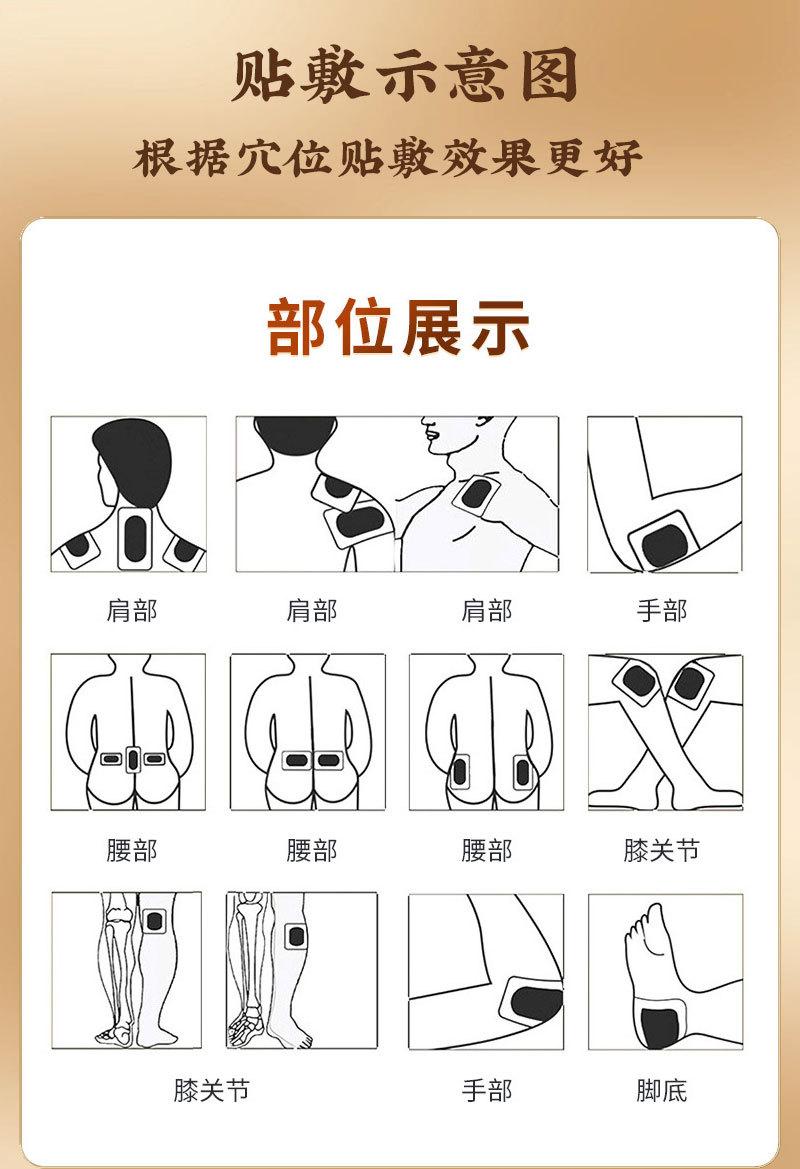 贴敷示意图

根据穴位贴敷效果更好

部位展示

肩部

肩部

肩部

手部

腰部

腰部

腰部

膝关节

膝关节

手部

脚底