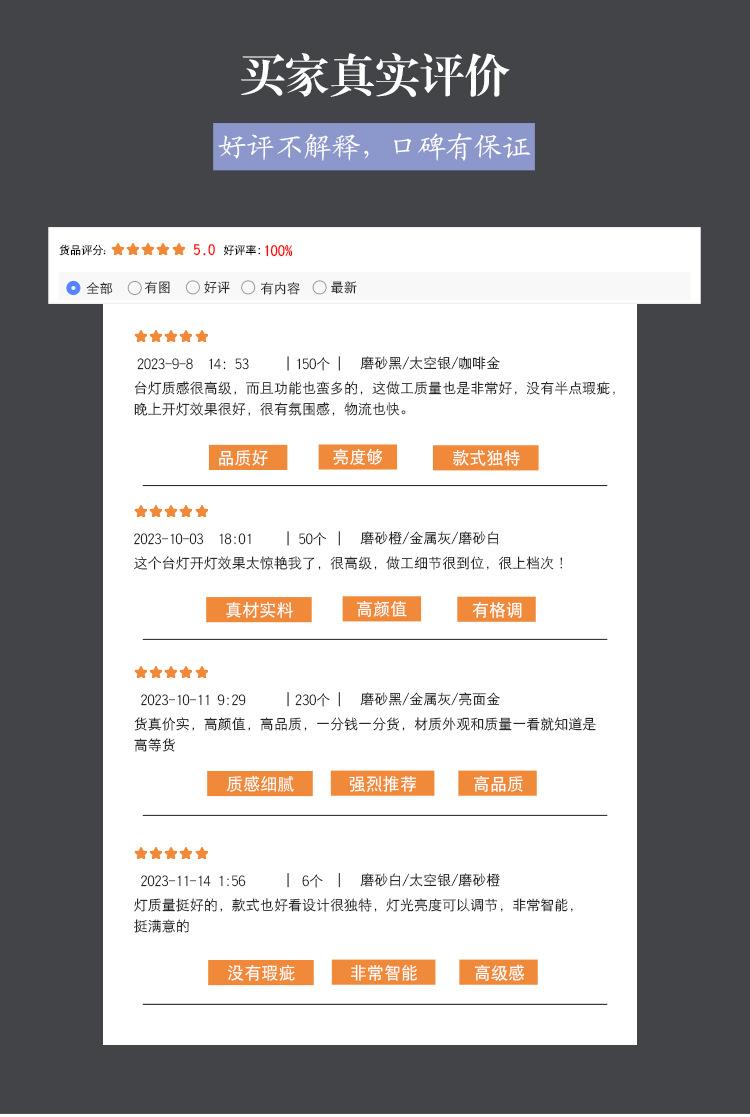 买家真实评价

好评不解释，口碑有保证

货品评分: 5.0 好评率: 100%

全部 有图 好评 有内容 最新

2023-9-8 14: 53 | 150个 | 磨砂黑/太空银/咖啡金
台灯质感很高级，而且功能也蛮多的，这做工质量也是非常好，没有半点瑕疵，晚上开灯效果很好，很有氛围感，物流也快。

品质好 亮度够 款式独特

2023-10-03 18:01 | 50个 | 磨砂橙/金属灰/磨砂白
这个台灯开灯效果太惊艳我了，很高级，做工细节很到位，很上档次！

真材实料 高颜值 有格调

2023-10-11 9:29 | 230个 | 磨砂黑/金属灰/亮面金
货真价实，高颜值，高品质，一分钱一分货，材质外观和质量一看就知道是高等货

质感细腻 强烈推荐 高品质

2023-11-14 1:56 | 6个 | 磨砂白/太空银/磨砂橙
灯质量挺好的，款式也好看设计很独特，灯光亮度可以调节，非常智能，挺满意的

没有瑕疵 非常智能 高级感