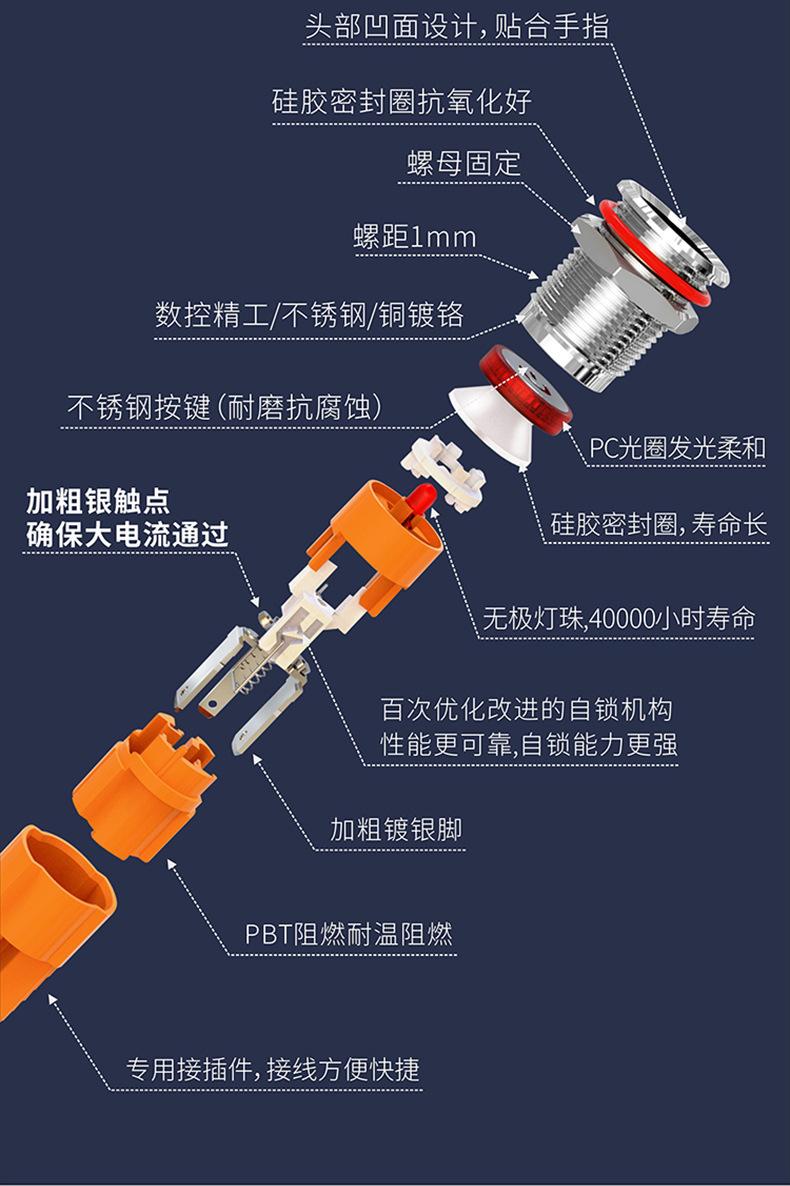 头部凹面设计，贴合手指

硅胶密封圈抗氧化好

螺母固定

螺距1mm

数控精工/不锈钢/铜镀铬

不锈钢按键（耐磨抗腐蚀）

PC光圈发光柔和

加粗银触点
确保大电流通过

硅胶密封圈，寿命长

无极灯珠,40000小时寿命

百次优化改进的自锁机构
性能更可靠,自锁能力更强

加粗镀银脚

PBT阻燃耐温阻燃

专用接插件，接线方便快捷