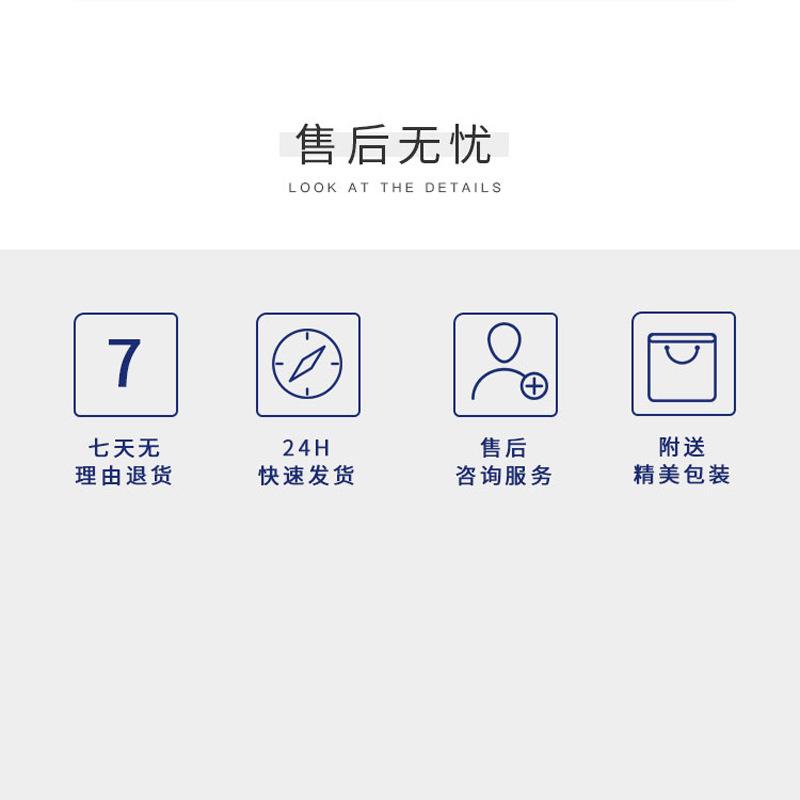 售后无忧
LOOK AT THE DETAILS

7

七天无
理由退货

24H
快速发货

售后
咨询服务

附送
精美包装