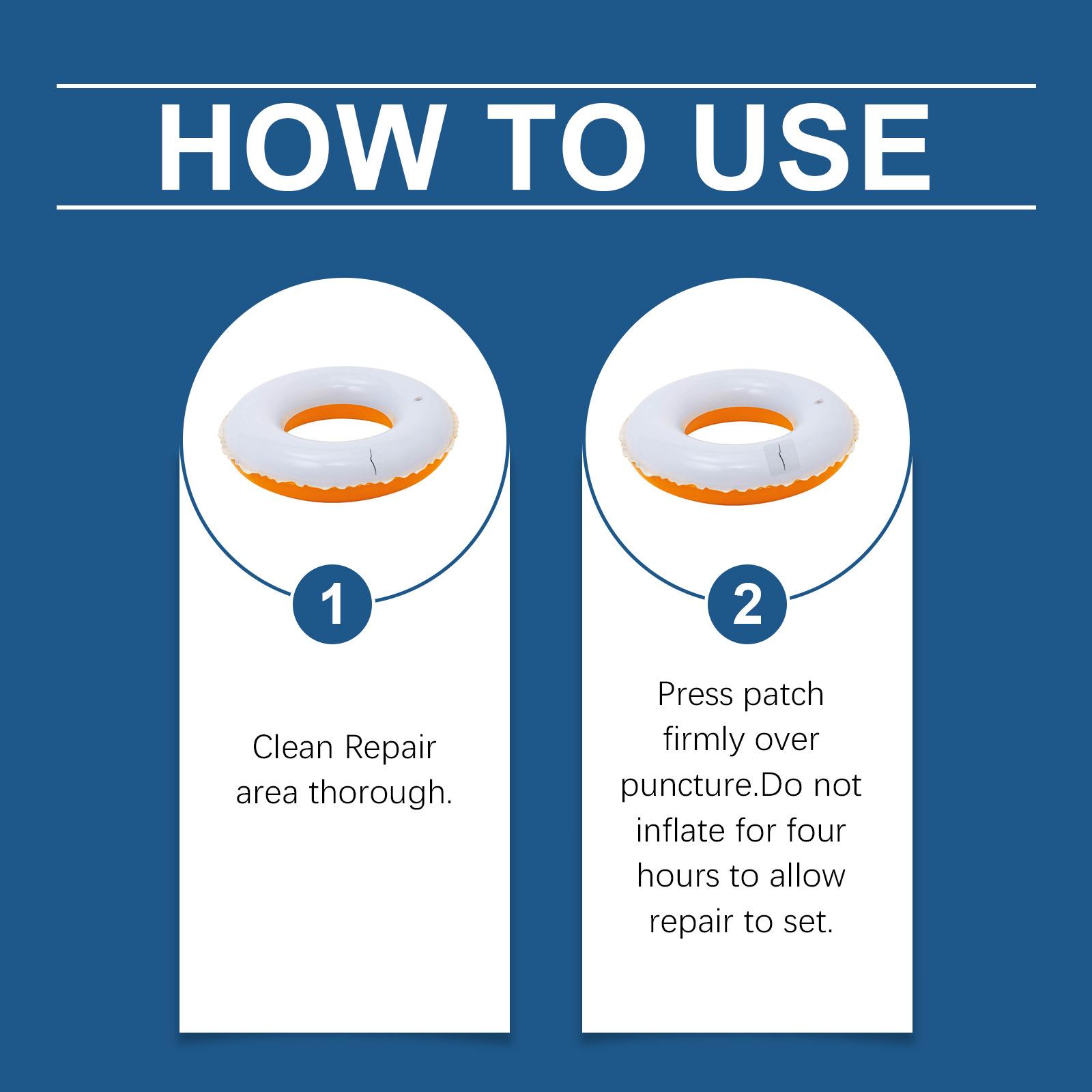 HOW TO USE

1

Clean Repair area thorough.

2

Press patch firmly over puncture.Do not inflate for four hours to allow repair to set.