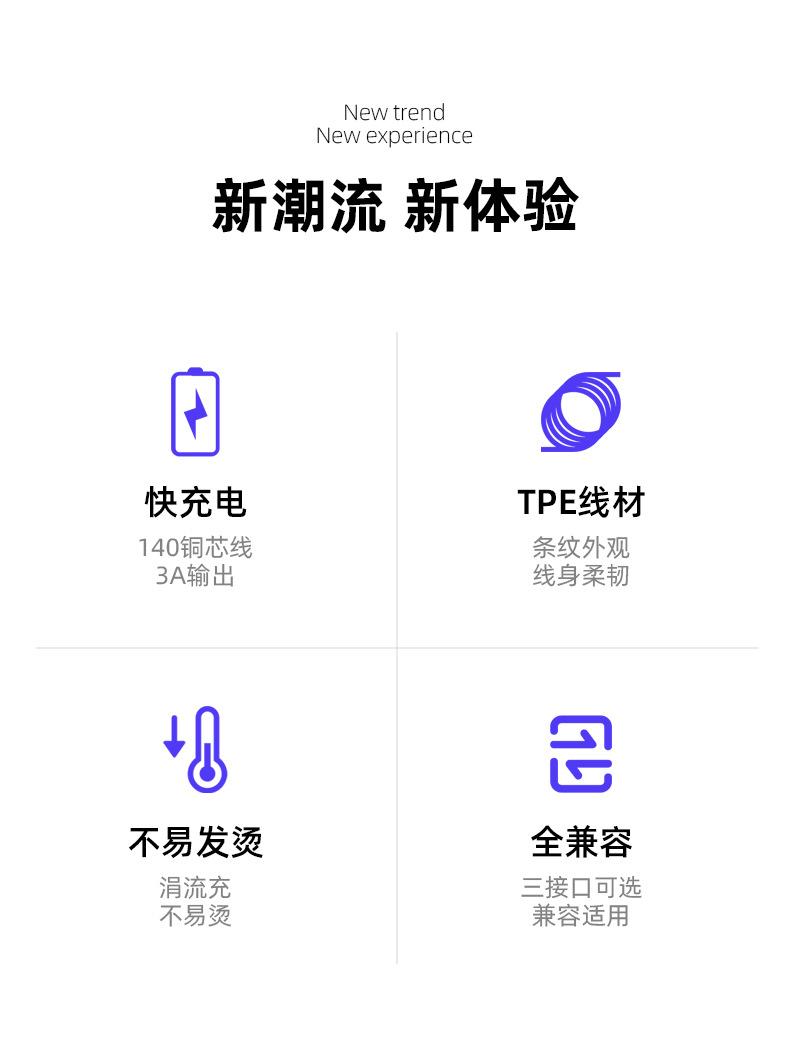 New trend
New experience

新潮流 新体验

快充电

140铜芯线
3A输出

TPE线材

条纹外观
线身柔韧

不易发烫

涓流充
不易烫

全兼容

三接口可选
兼容适用