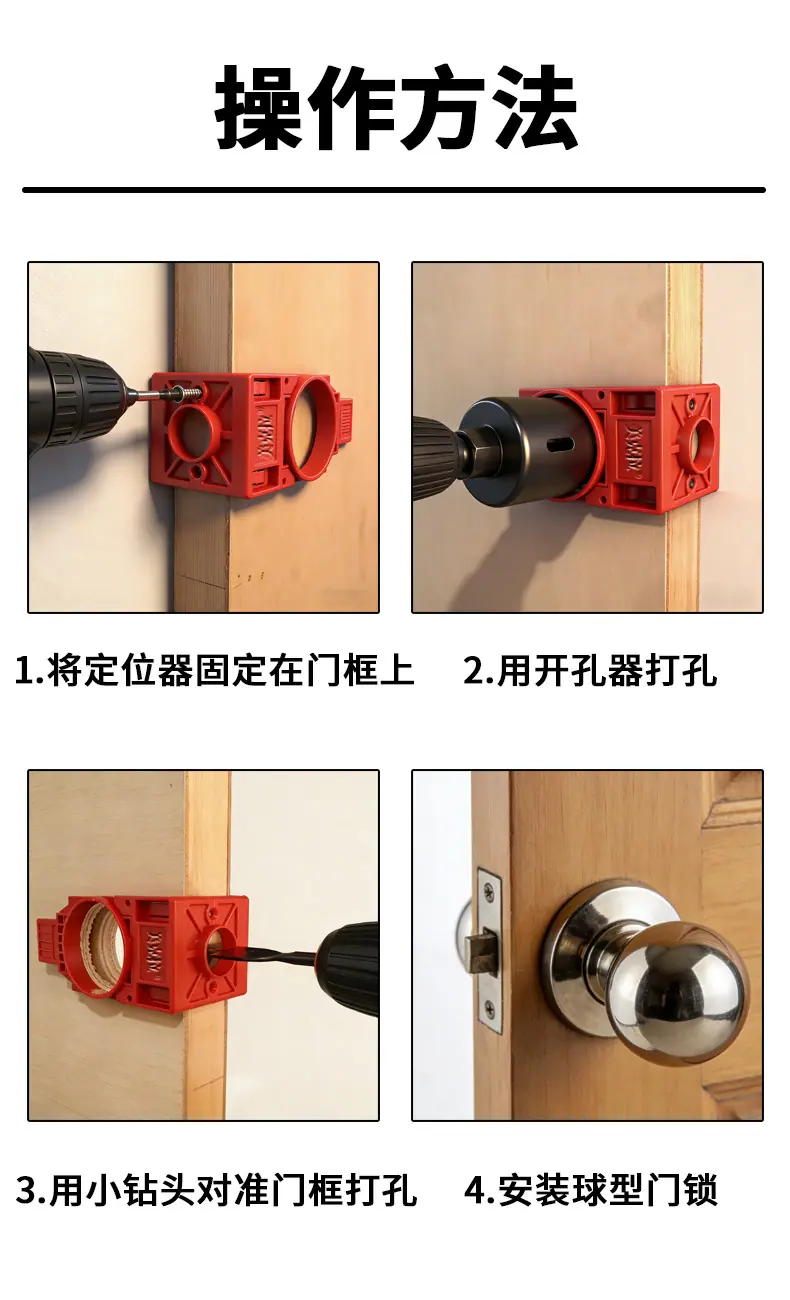 操作方法

1.将定位器固定在门框上 2.用开孔器打孔

3.用小钻头对准门框打孔 4.安装球型门锁