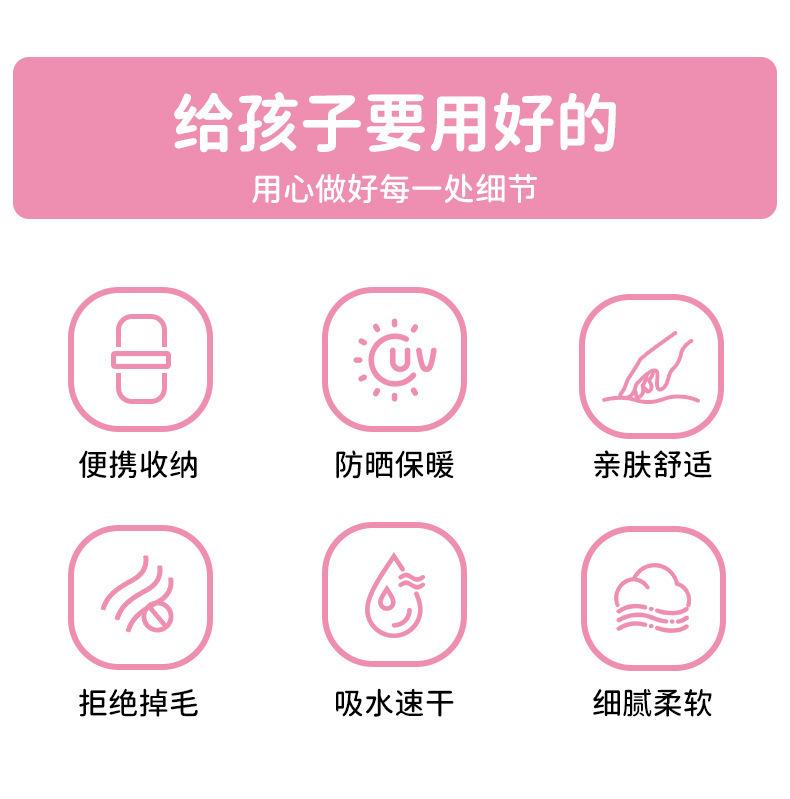 给孩子要用好的
用心做好每一处细节

UV

便携收纳

防晒保暖

亲肤舒适

拒绝掉毛

吸水速干

细腻柔软