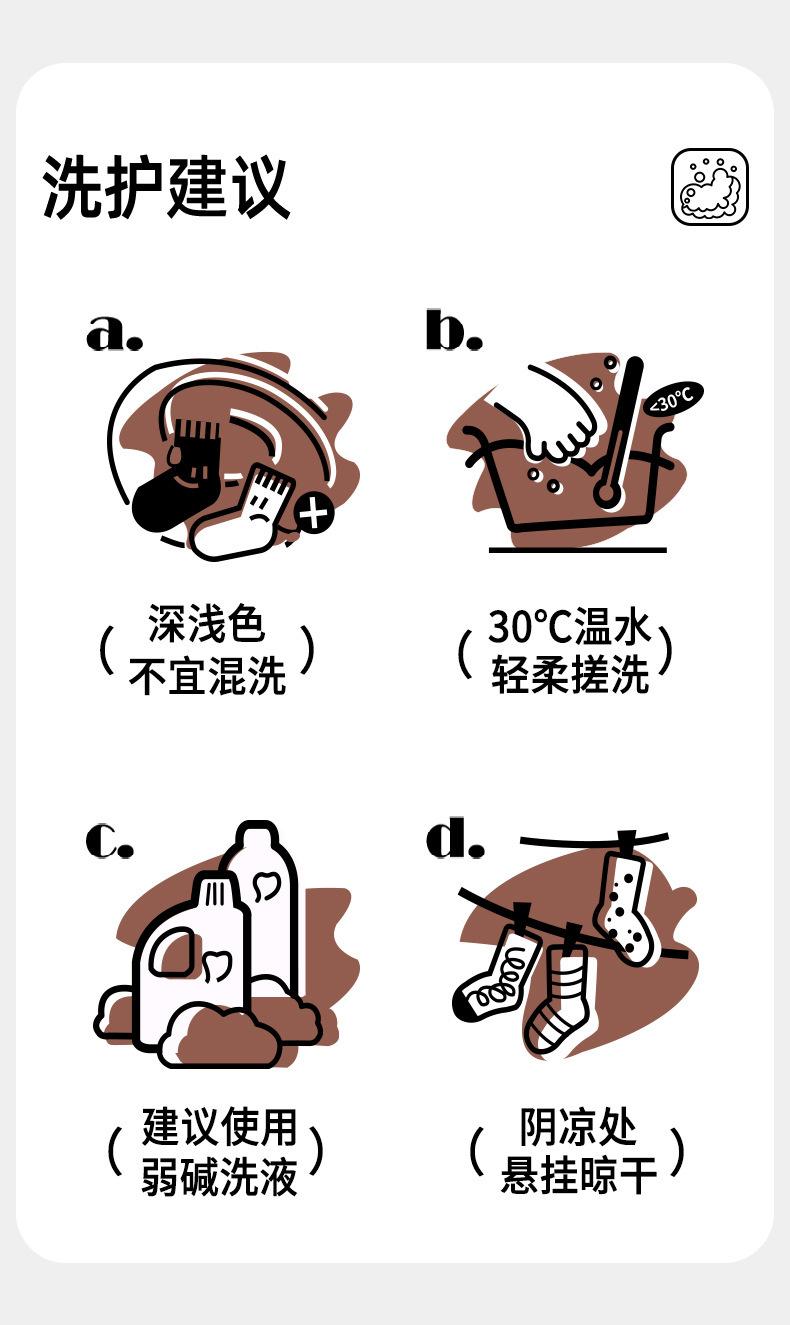 洗护建议

a.

（深浅色 不宜混洗）

b.

<30°C

（30°C温水 轻柔搓洗）

c.

（建议使用 弱碱洗液）

d.

（阴凉处 悬挂晾干）