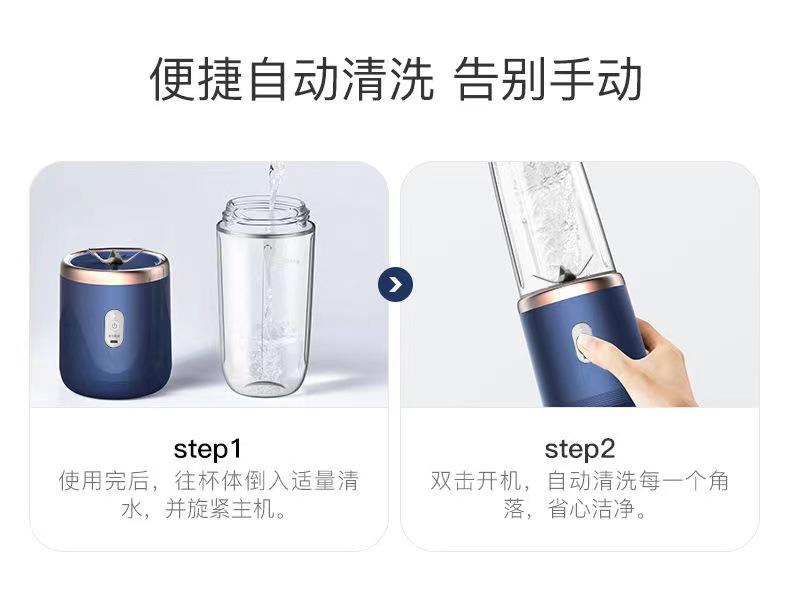 便捷自动清洗 告别手动

step1
使用完后，往杯体倒入适量清水，并旋紧主机。

step2
双击开机，自动清洗每一个角落，省心洁净。