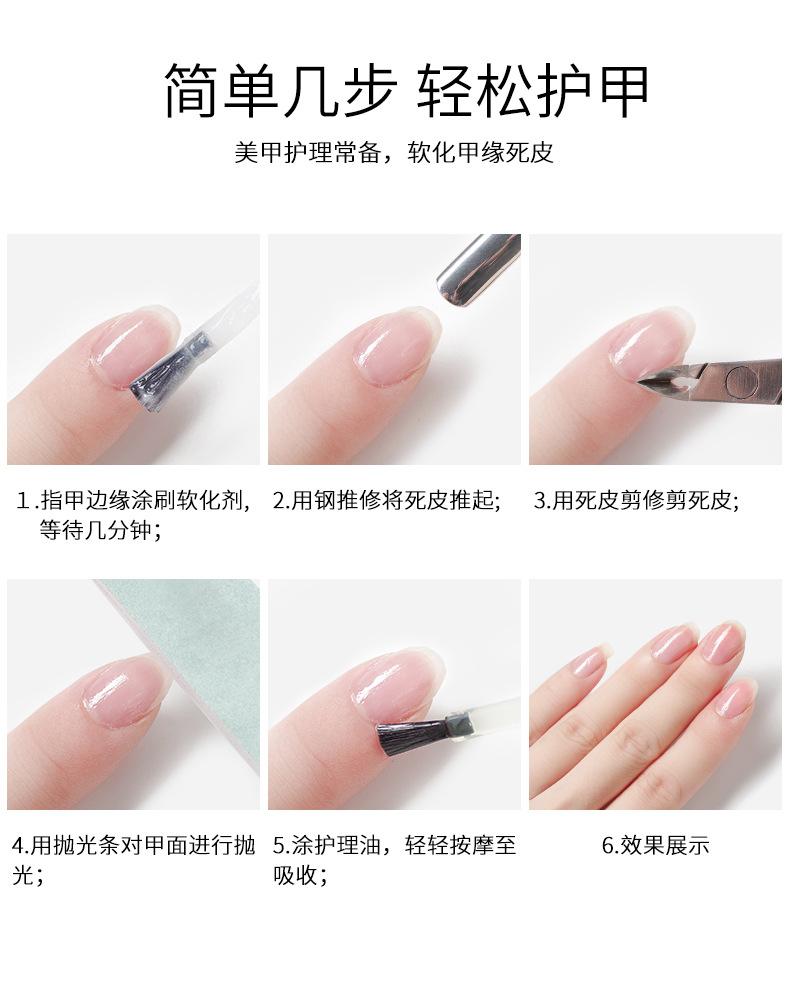 简单几步 轻松护甲

美甲护理常备，软化甲缘死皮

1.指甲边缘涂刷软化剂，等待几分钟；

2.用钢推修将死皮推起；

3.用死皮剪修剪死皮；

4.用抛光条对甲面进行抛光；

5.涂护理油，轻轻按摩至吸收；

6.效果展示