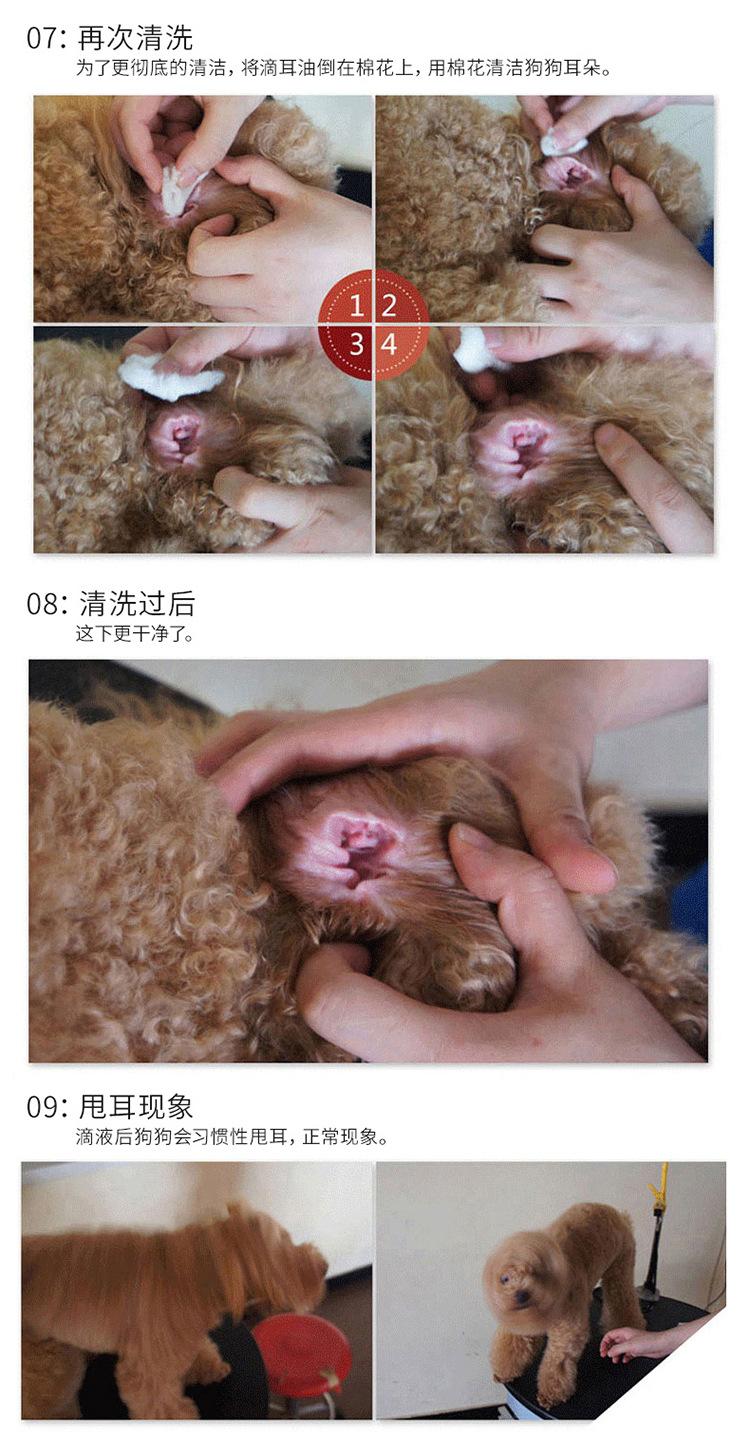 07: 再次清洗
为了更彻底的清洁，将滴耳油倒在棉花上，用棉花清洁狗狗耳朵。

1 2
3 4

08: 清洗过后
这下更干净了。

09: 甩耳现象
滴液后狗狗会习惯性甩耳，正常现象。