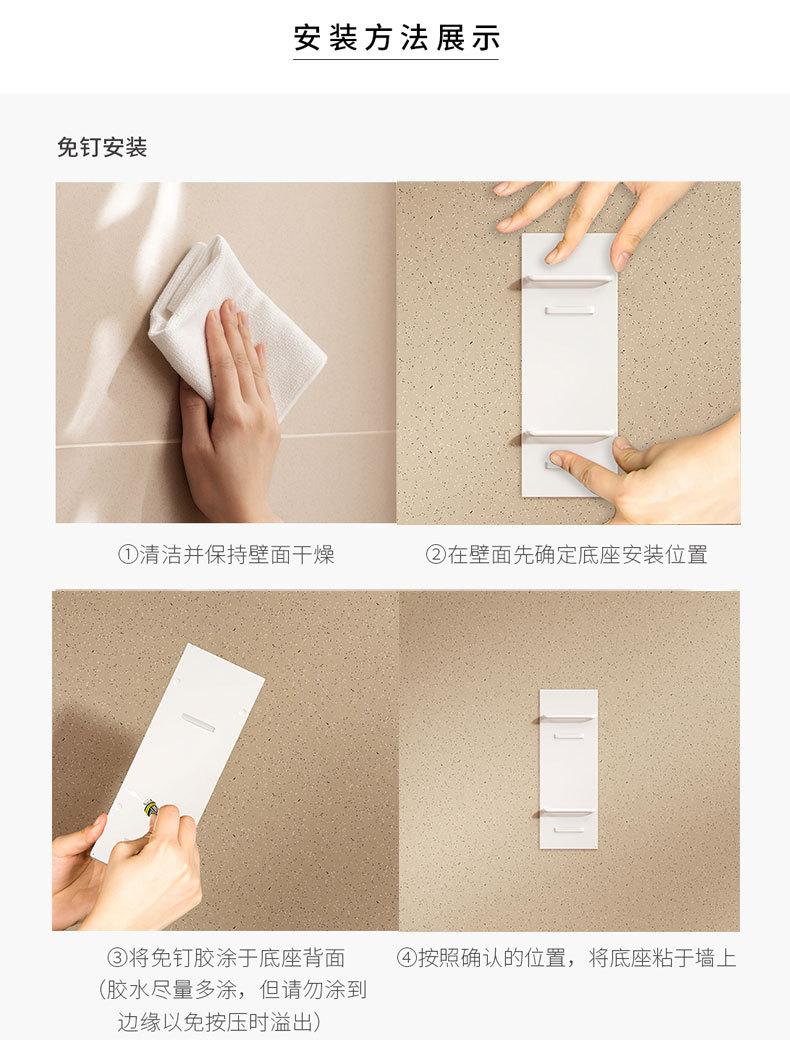 安装方法展示

免钉安装

①清洁并保持壁面干燥

②在壁面先确定底座安装位置

③将免钉胶涂于底座背面
（胶水尽量多涂，但请勿涂到边缘以免按压时溢出）

④按照确认的位置，将底座粘于墙上