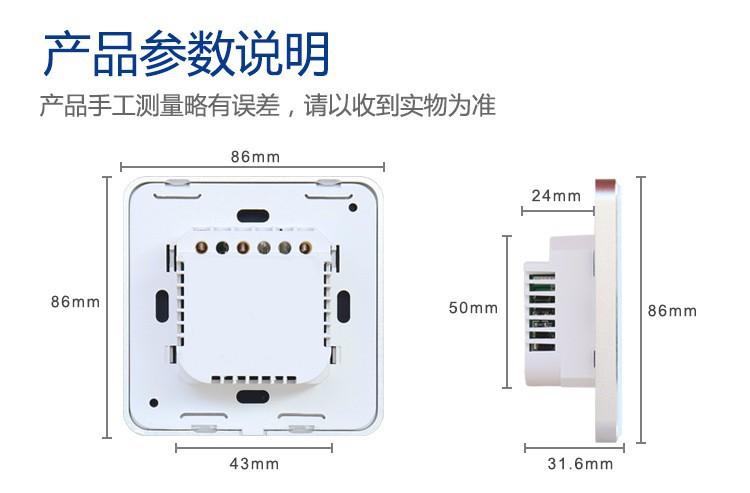 产品参数说明

产品手工测量略有误差，请以收到实物为准

86mm

86mm

43mm

24mm

50mm

86mm

31.6mm