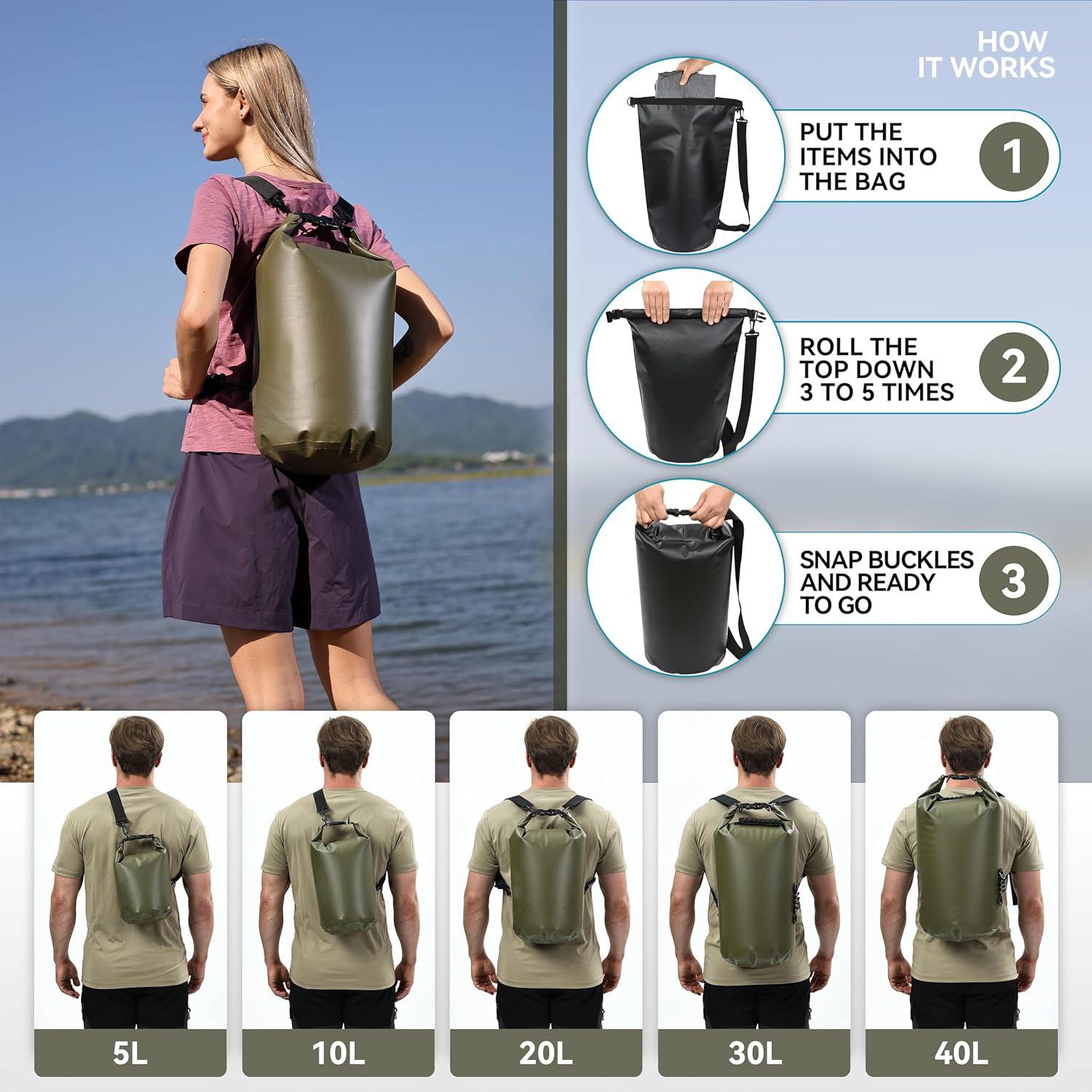 HOW IT WORKS

PUT THE ITEMS INTO THE BAG

1

ROLL THE TOP DOWN 3 TO 5 TIMES

2

SNAP BUCKLES AND READY TO GO

3

5L

10L

20L

30L

40L