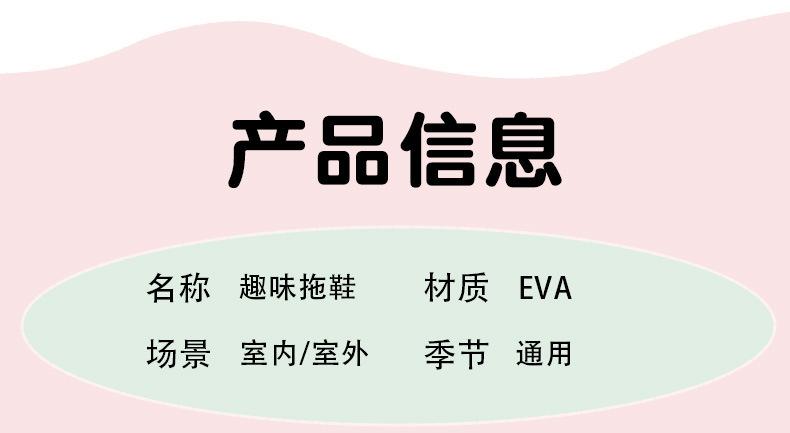 产品信息

名称 趣味拖鞋 材质 EVA

场景 室内/室外 季节 通用