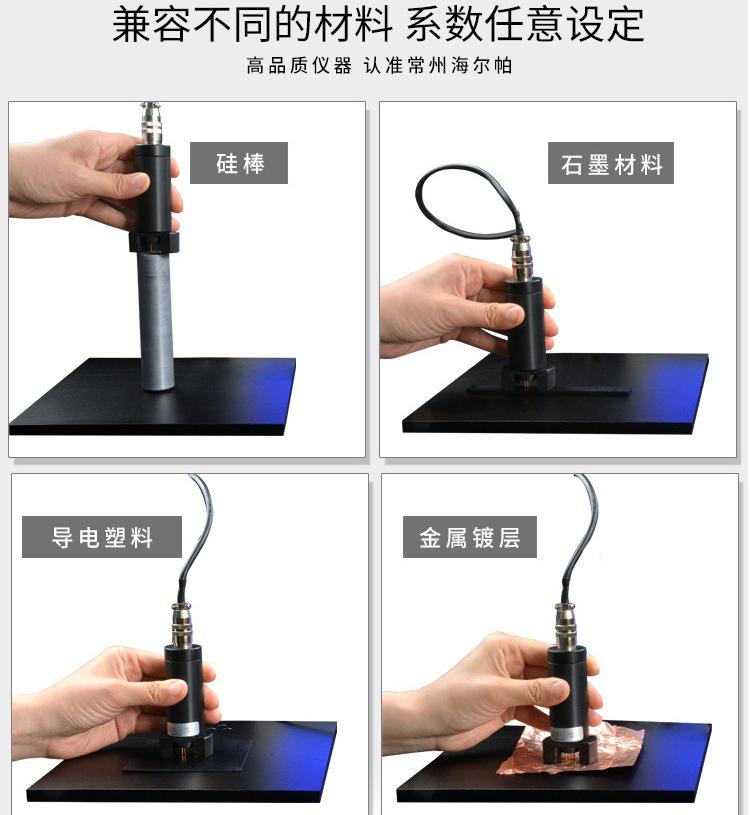 兼容不同的材料 系数任意设定

高品质仪器 认准常州海尔帕

硅棒

石墨材料

导电塑料

金属镀层