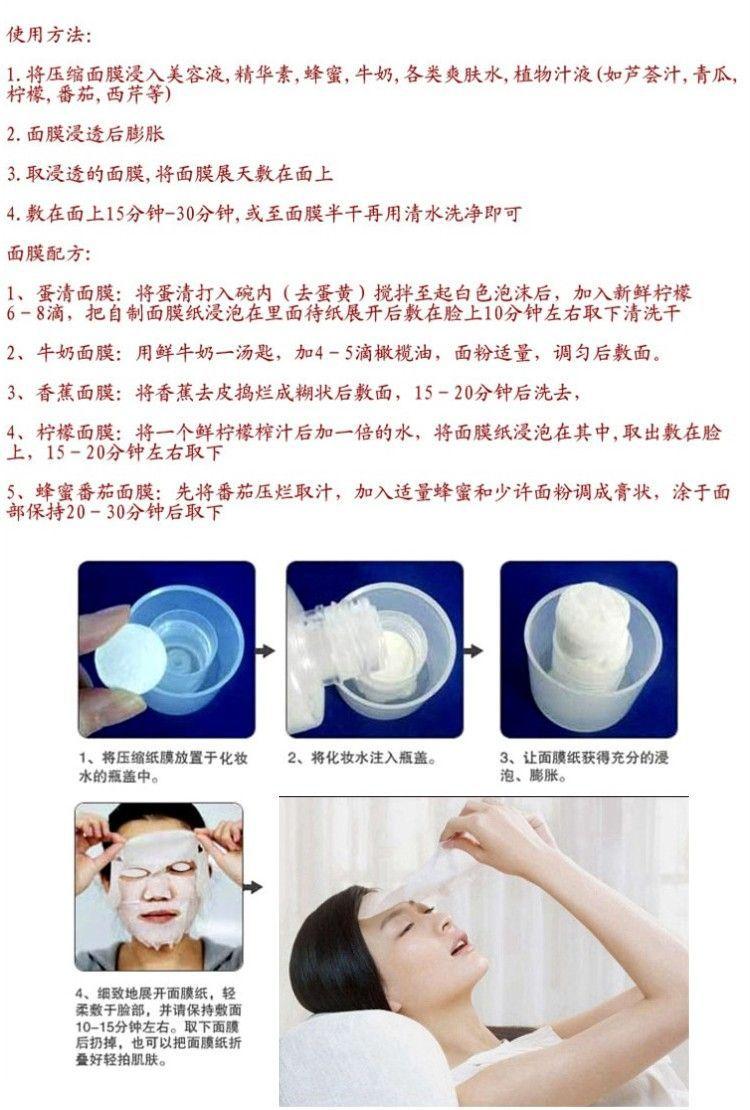 使用方法:

1. 将压缩面膜浸入美容液,精华素,蜂蜜,牛奶,各类爽肤水,植物汁液(如芦荟汁,青瓜,柠檬,番茄,西芹等)

2. 面膜浸透后膨胀

3. 取浸透的面膜,将面膜展天敷在面上

4. 敷在面上15分钟-30分钟,或至面膜半干再用清水洗净即可

面膜配方:

1、蛋清面膜:将蛋清打入碗内(去蛋黄)搅拌至起白色泡沫后,加入新鲜柠檬6－8滴,把自制面膜纸浸泡在里面待纸展开后敷在脸上10分钟左右取下清洗干

2、牛奶面膜:用鲜牛奶一汤匙,加4－5滴橄榄油,面粉适量,调匀后敷面。

3、香蕉面膜:将香蕉去皮捣烂成糊状后敷面,15－20分钟后洗去,

4、柠檬面膜:将一个鲜柠檬榨汁后加一倍的水,将面膜纸浸泡在其中,取出敷在脸上,15－20分钟左右取下

5、蜂蜜番茄面膜:先将番茄压烂取汁,加入适量蜂蜜和少许面粉调成膏状,涂于面部保持20－30分钟后取下

1、将压缩纸膜放置于化妆水的瓶盖中。

2、将化妆水注入瓶盖。

3、让面膜纸获得充分的浸泡、膨胀。

4、细致地展开面膜纸,轻柔敷于脸部,并请保持敷面10-15分钟左右。取下面膜后扔掉,也可以把面膜纸折叠好轻拍肌肤。