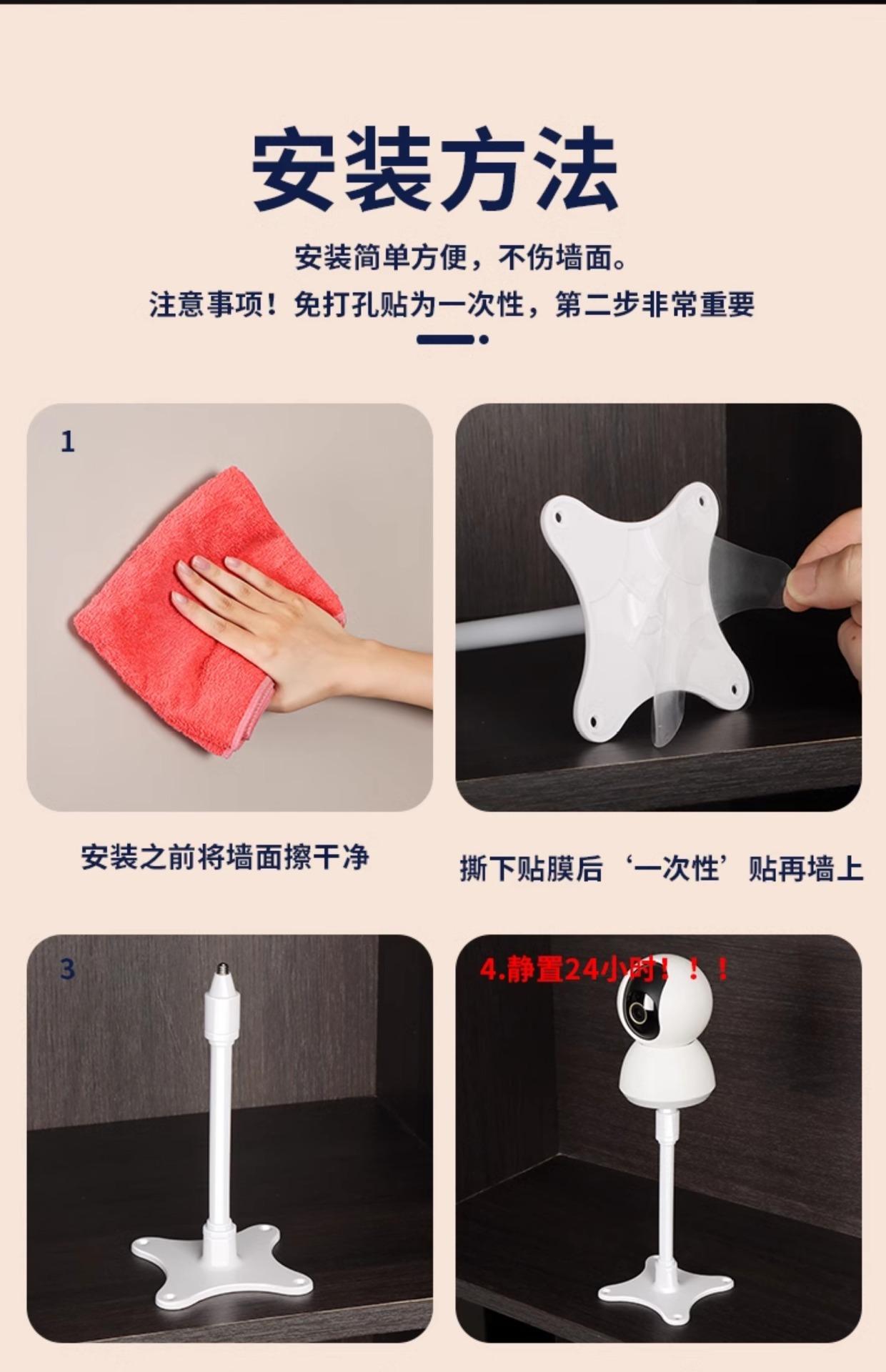 安装方法

安装简单方便，不伤墙面。

注意事项！免打孔贴为一次性，第二步非常重要

1

安装之前将墙面擦干净

撕下贴膜后‘一次性’贴再墙上

3

4.静置24小时！！！