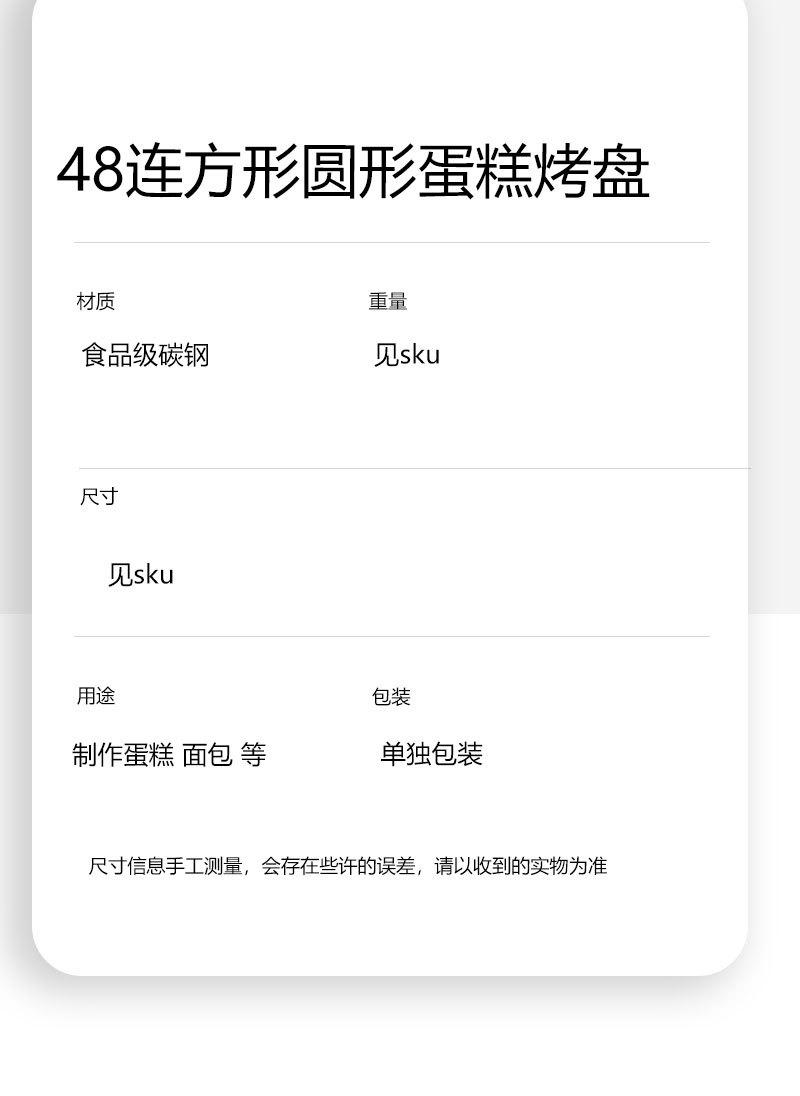 48连方形圆形蛋糕烤盘

材质
食品级碳钢

重量
见sku

尺寸
见sku

用途
制作蛋糕 面包 等

包装
单独包装

尺寸信息手工测量，会存在些许的误差，请以收到的实物为准