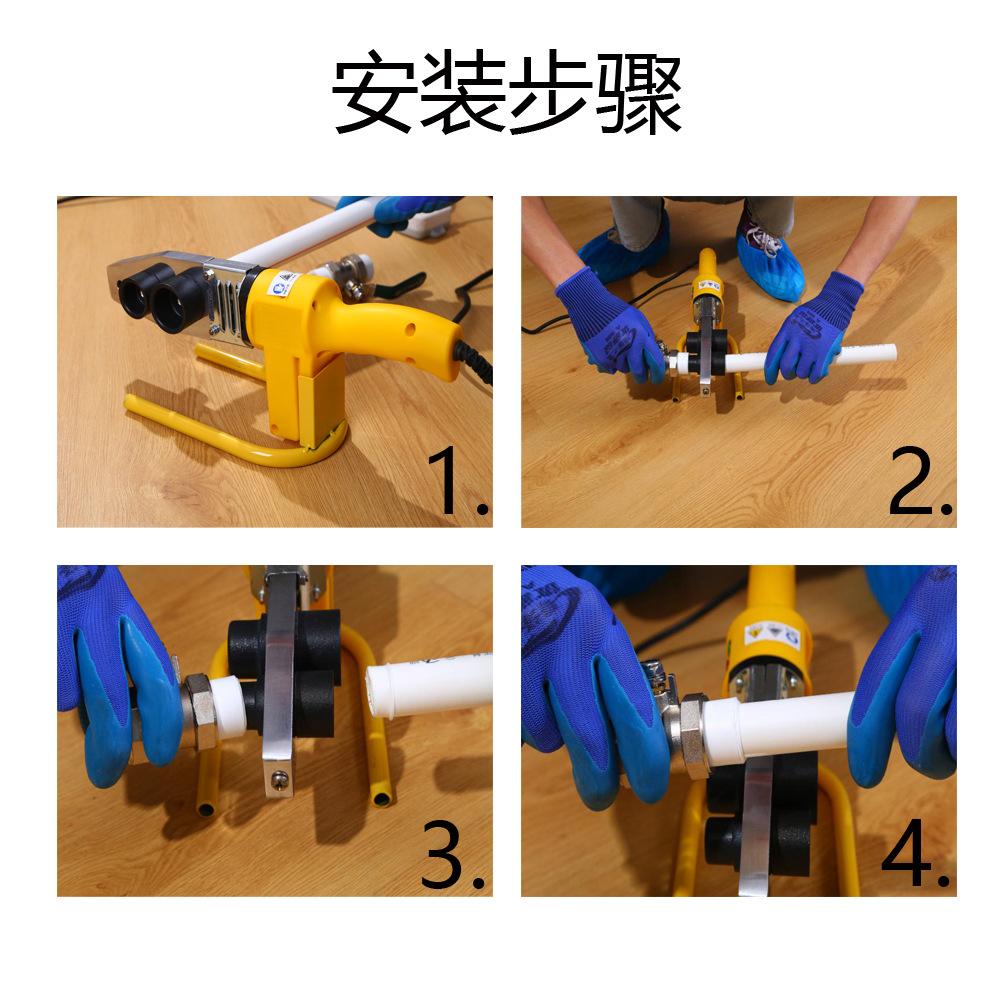 安装步骤

1.

2.

3.

4.