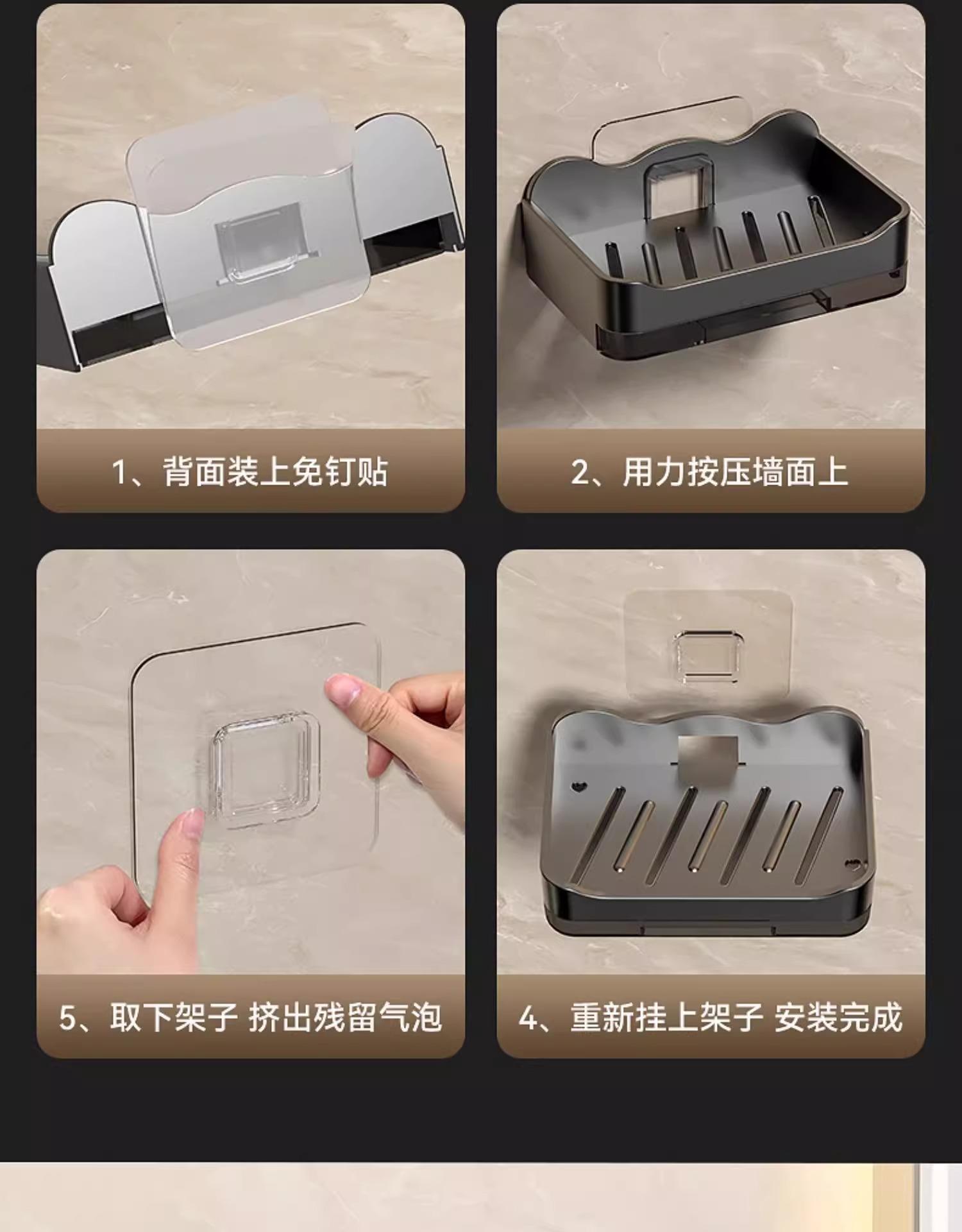 1、背面装上免钉贴

2、用力按压墙面上

5、取下架子 挤出残留气泡

4、重新挂上架子 安装完成