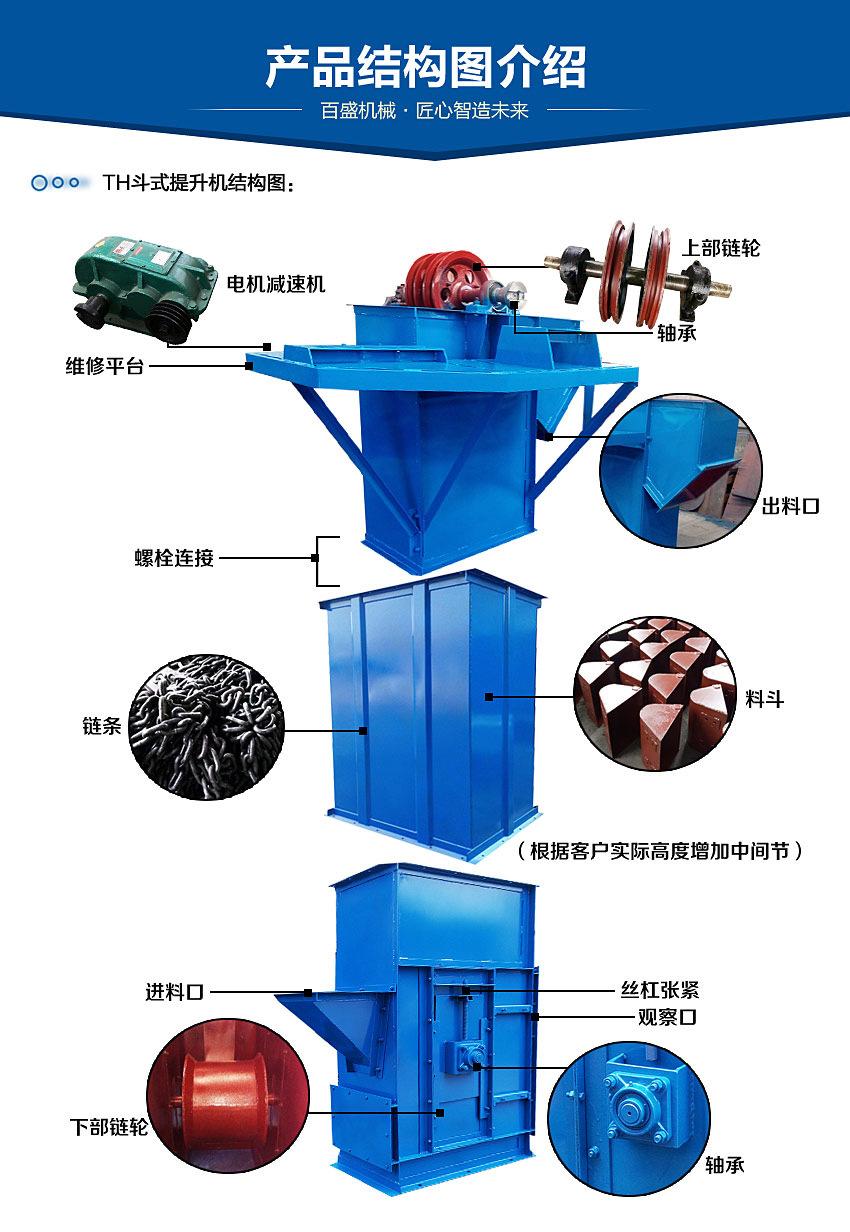 产品结构图介绍

百盛机械 · 匠心智造未来

TH斗式提升机结构图：

电机减速机

上部链轮

轴承

维修平台

出料口

螺栓连接

链条

料斗

（根据客户实际高度增加中间节）

进料口

丝杠张紧

观察口

下部链轮

轴承