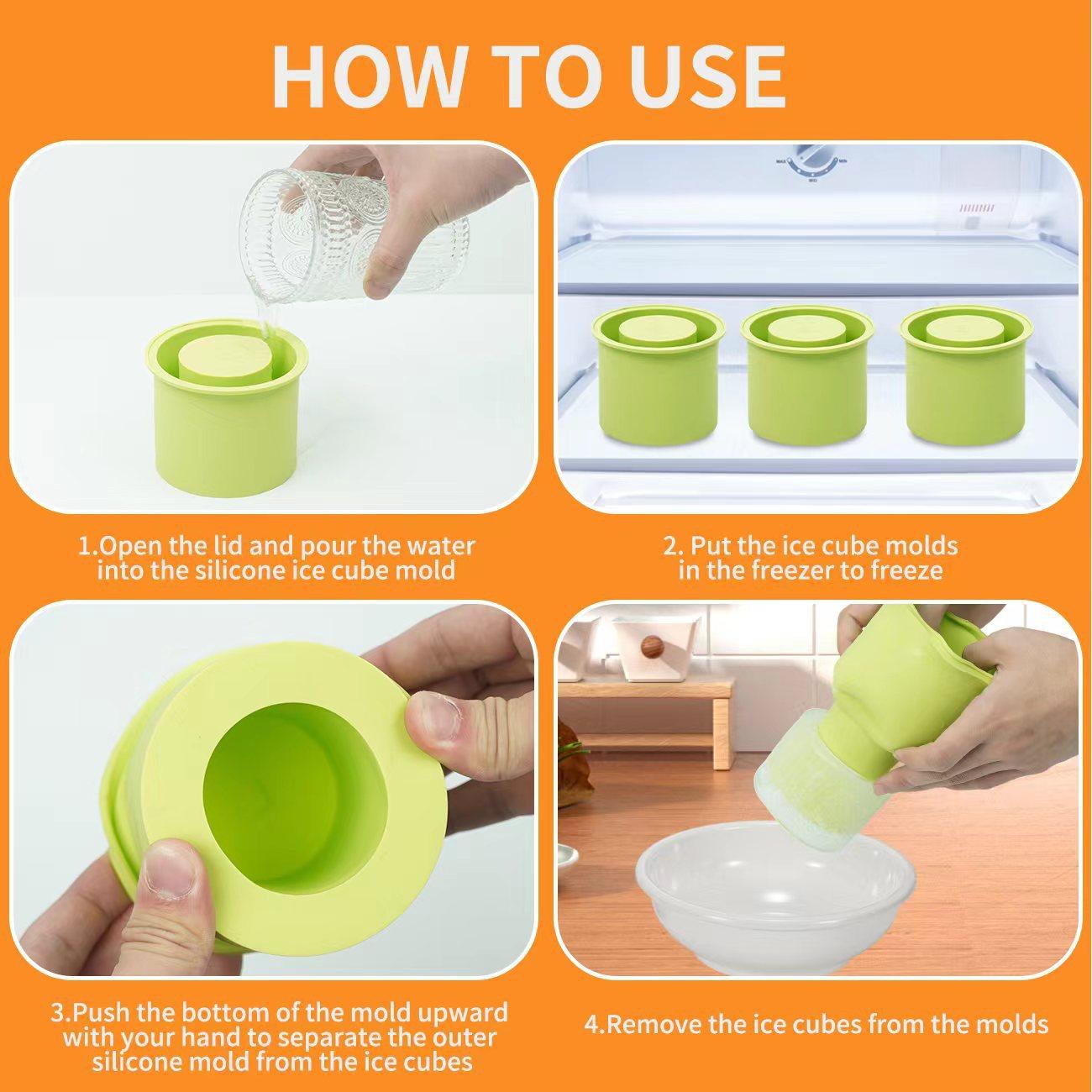 HOW TO USE

MAX MIN MID

1.Open the lid and pour the water into the silicone ice cube mold

2. Put the ice cube molds in the freezer to freeze

3.Push the bottom of the mold upward with your hand to separate the outer silicone mold from the ice cubes

4.Remove the ice cubes from the molds