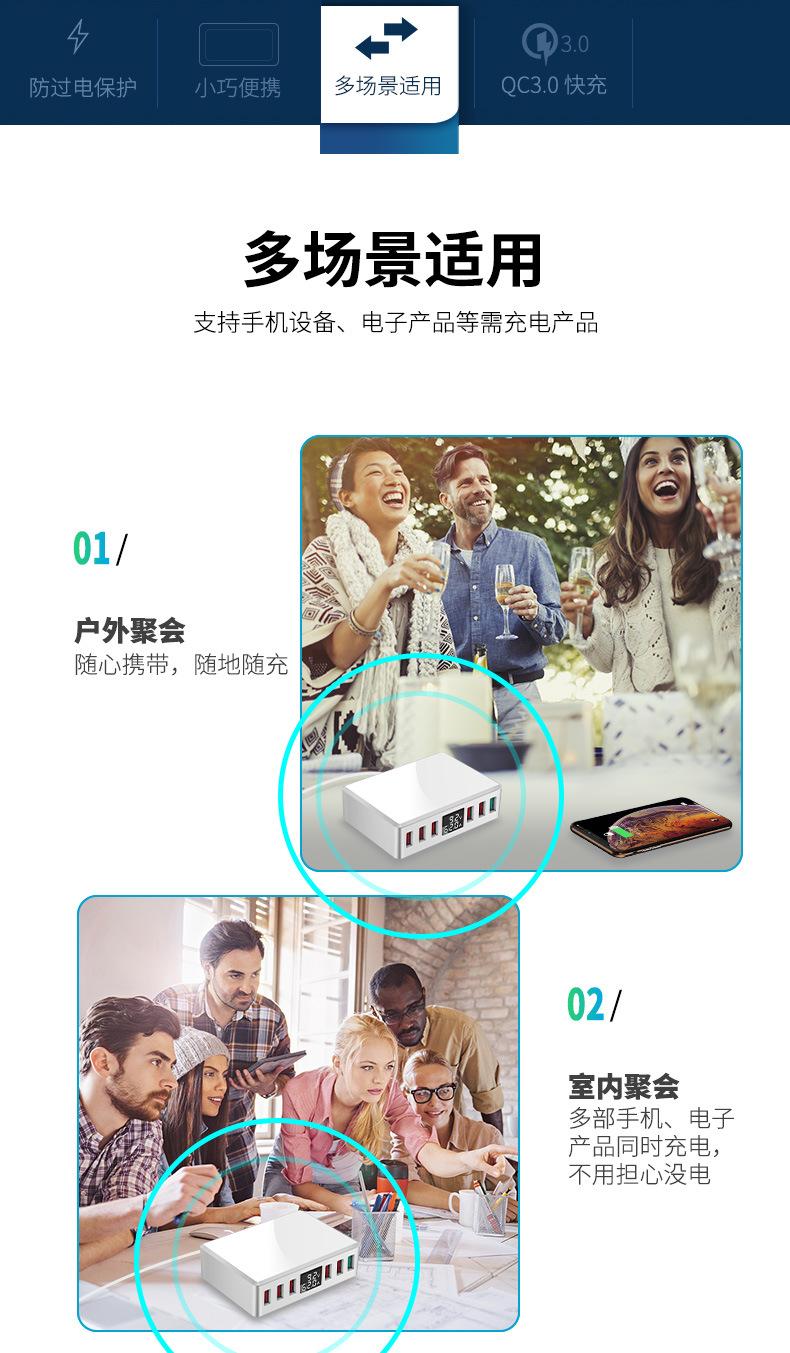 防过电保护 小巧便携 多场景适用 3.0 QC3.0 快充

多场景适用

支持手机设备、电子产品等需充电产品

01/

户外聚会
随心携带，随地随充

02/

室内聚会
多部手机、电子产品同时充电，不用担心没电